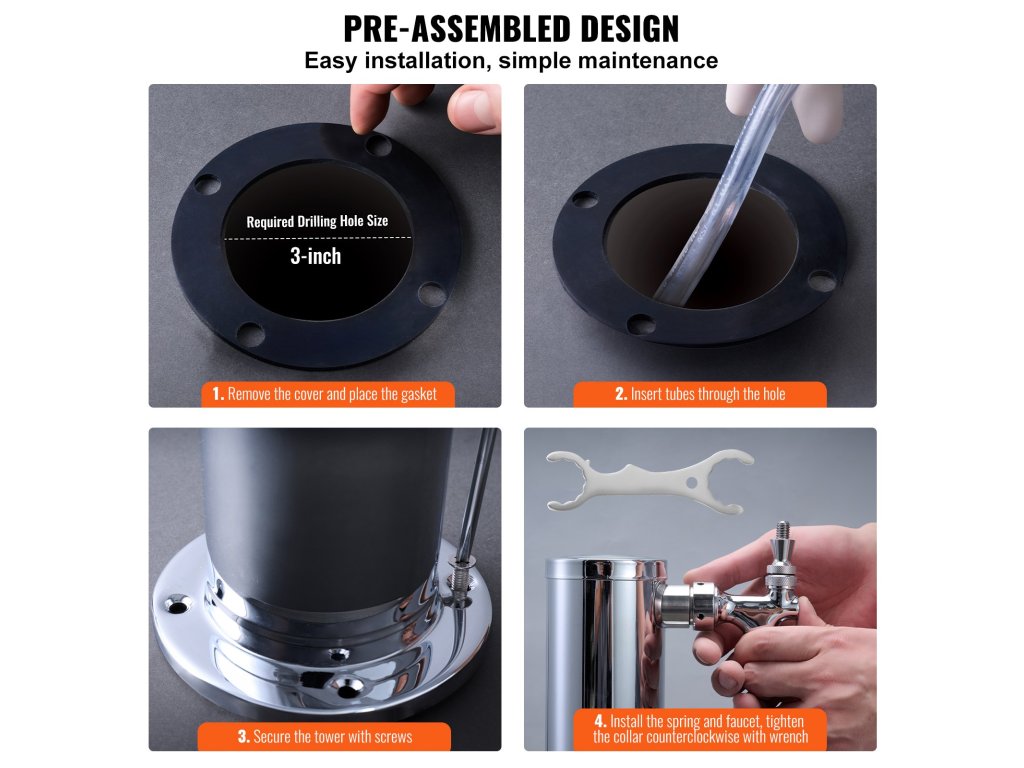 PRE-ASSEMBLED DESIGN
Easy installation, simple maintenance

Required Drilling Hole Size
3-inch

1. Remove the cover and place the gasket

2. Insert tubes through the hole

3. Secure the tower with screws

4. Install the spring and faucet, tighten the collar counterclockwise with wrench