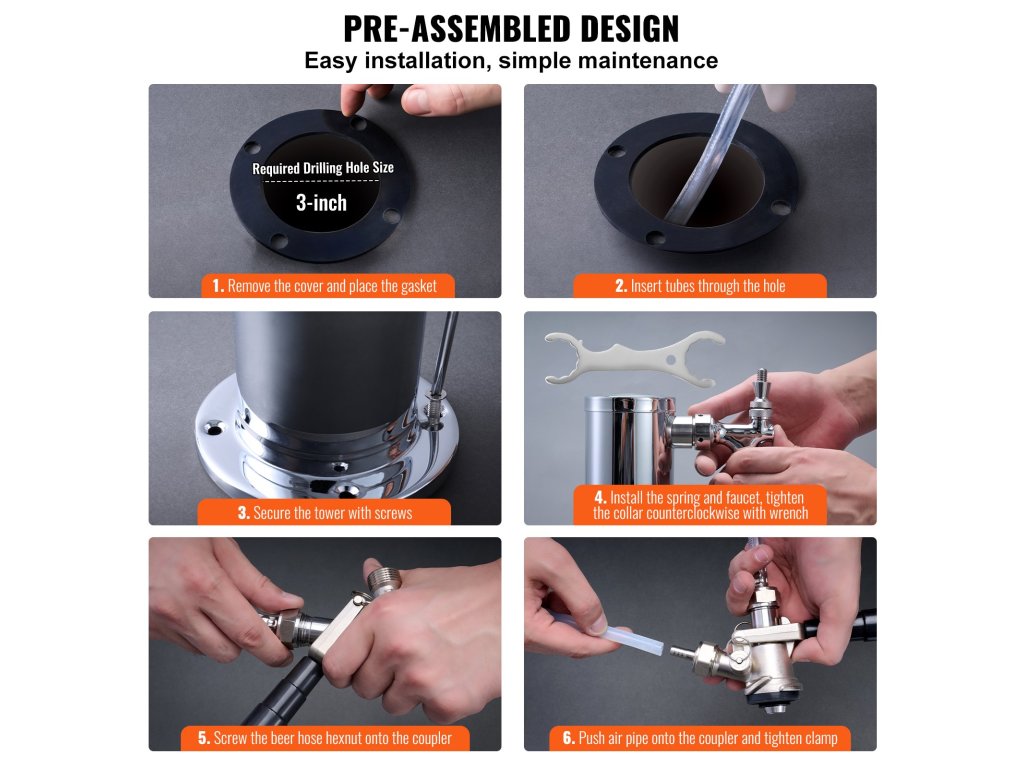 PRE-ASSEMBLED DESIGN
Easy installation, simple maintenance

Required Drilling Hole Size
3-inch

1. Remove the cover and place the gasket

2. Insert tubes through the hole

3. Secure the tower with screws

4. Install the spring and faucet, tighten the collar counterclockwise with wrench

5. Screw the beer hose hexnut onto the coupler

6. Push air pipe onto the coupler and tighten clamp