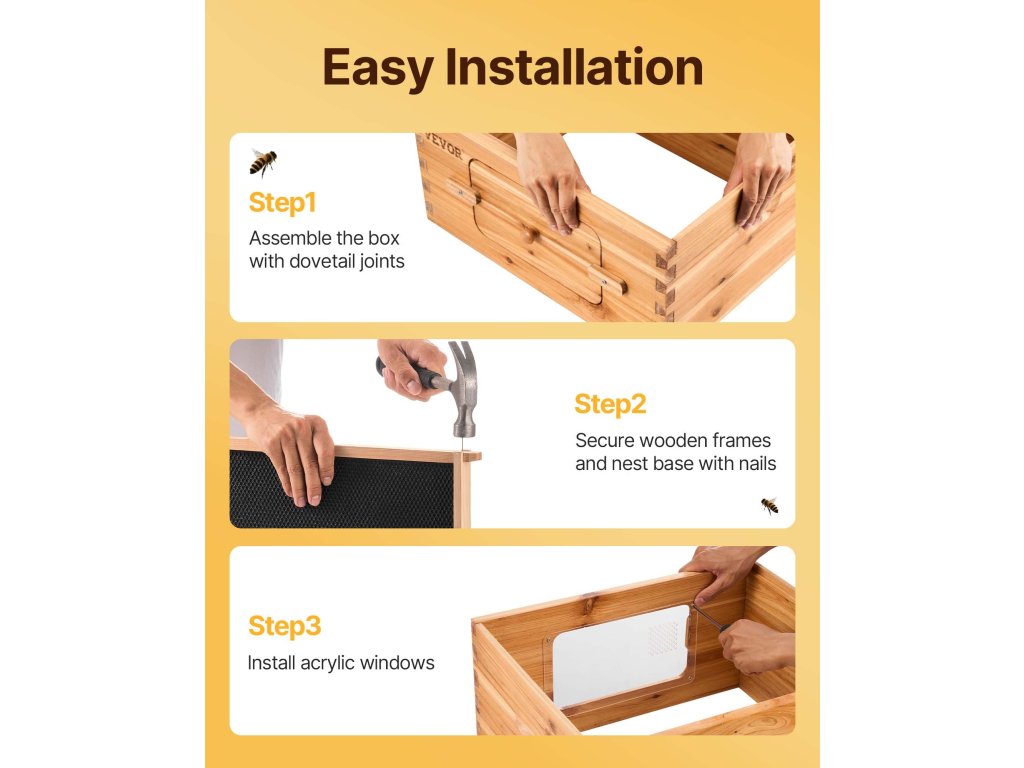 Easy Installation

VEVOR

Step1
Assemble the box with dovetail joints

Step2
Secure wooden frames and nest base with nails

Step3
Install acrylic windows