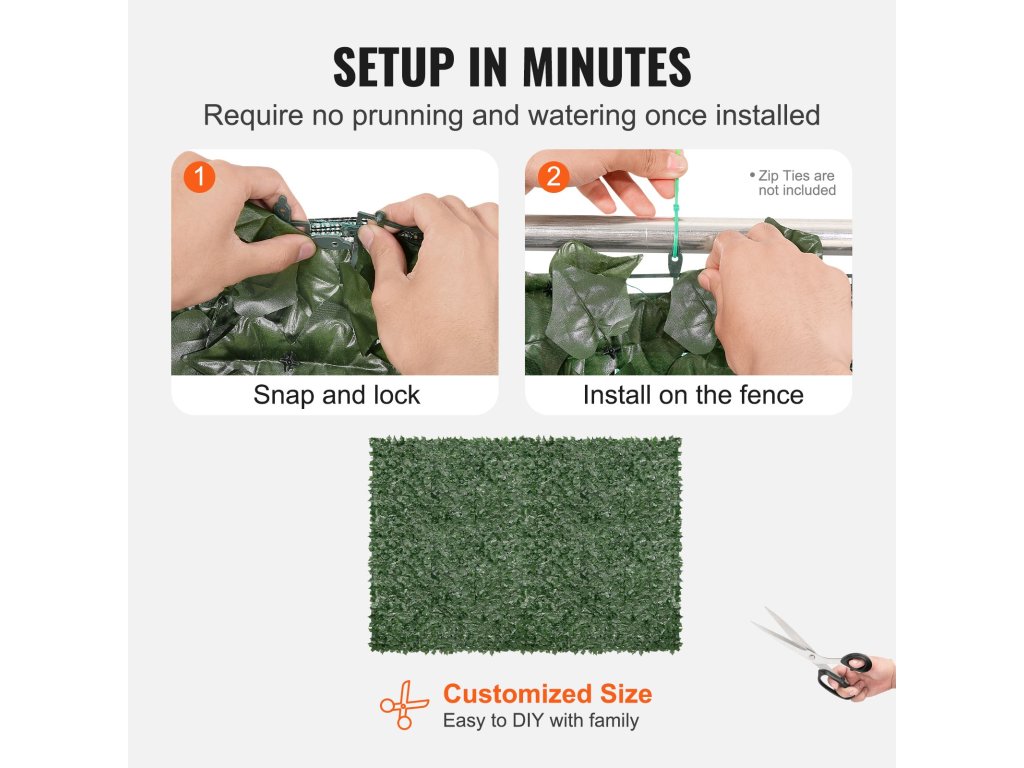 SETUP IN MINUTES

Require no prunning and watering once installed

1

Snap and lock

2

• Zip Ties are not included

Install on the fence

Customized Size

Easy to DIY with family