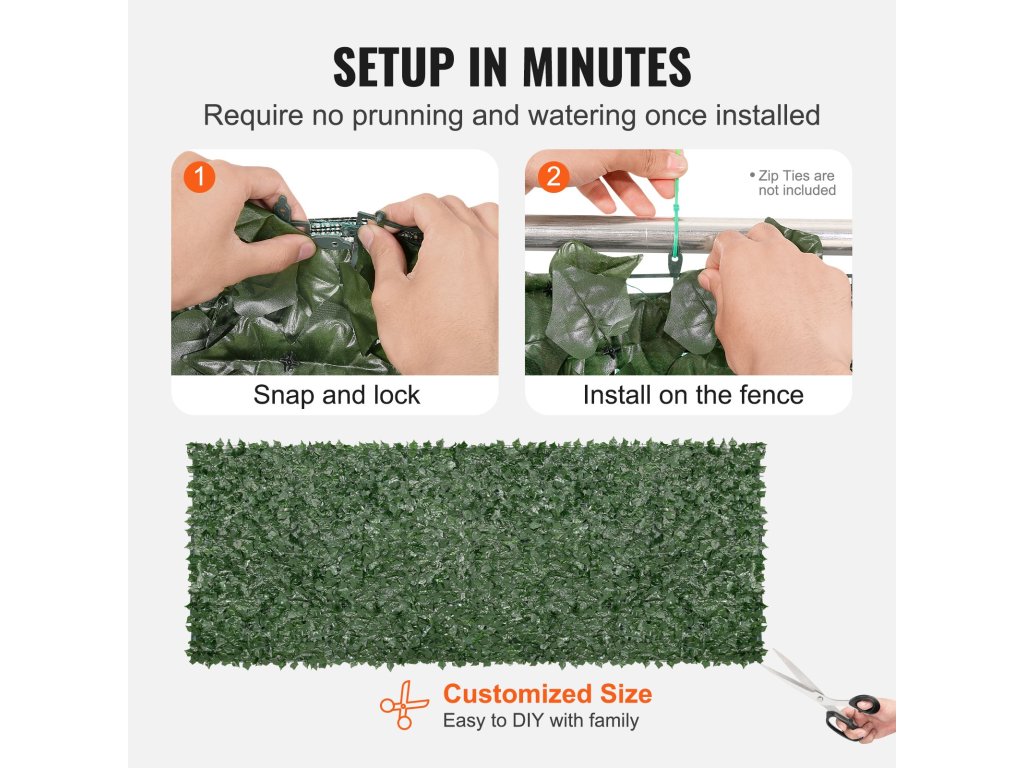 SETUP IN MINUTES

Require no prunning and watering once installed

1

Snap and lock

2

• Zip Ties are not included

Install on the fence

Customized Size

Easy to DIY with family