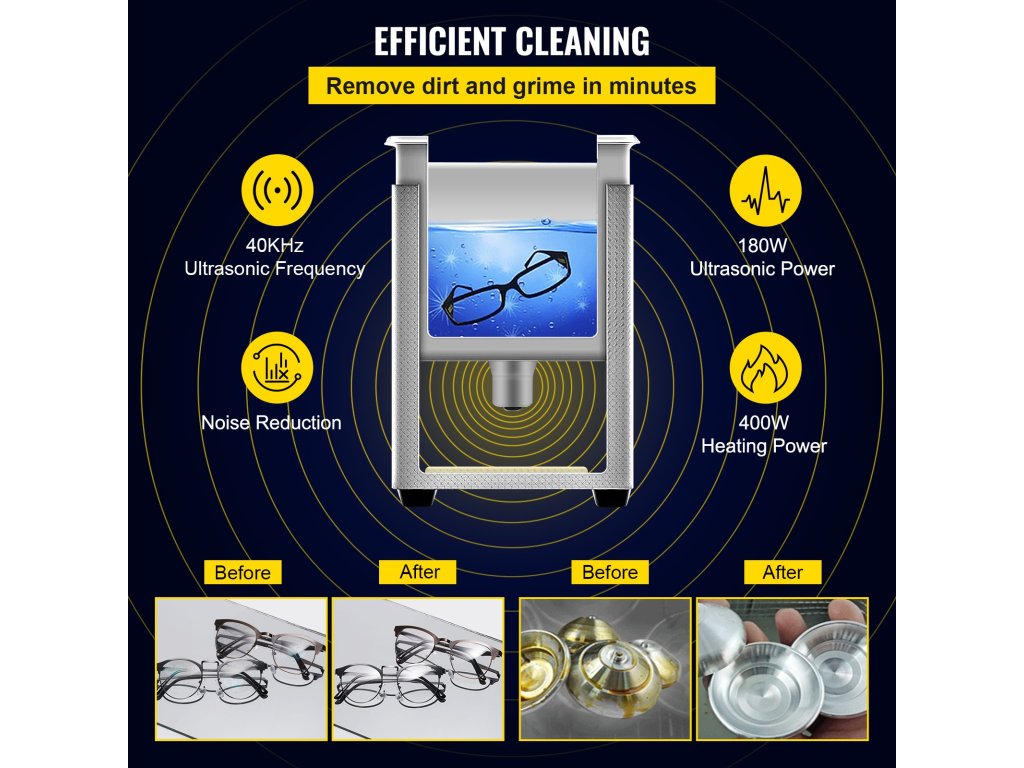 EFFICIENT CLEANING

Remove dirt and grime in minutes

40KHz
Ultrasonic Frequency

180W
Ultrasonic Power

Noise Reduction

400W
Heating Power

Before

After

Before

After