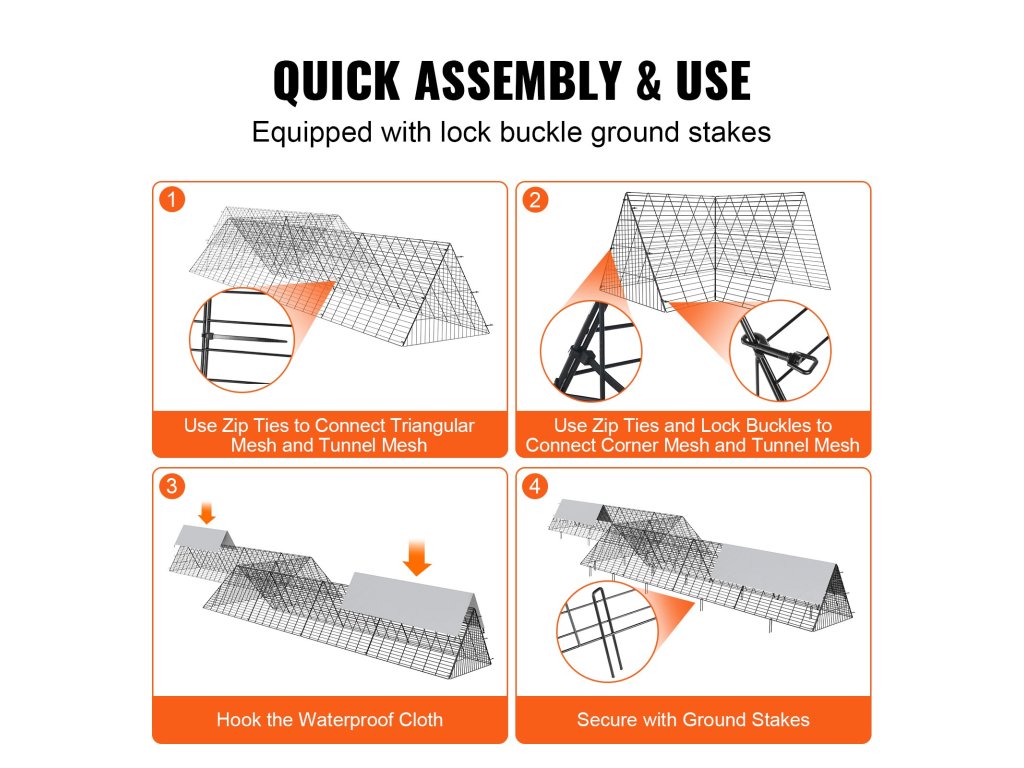 QUICK ASSEMBLY & USE

Equipped with lock buckle ground stakes

1

Use Zip Ties to Connect Triangular Mesh and Tunnel Mesh

2

Use Zip Ties and Lock Buckles to Connect Corner Mesh and Tunnel Mesh

3

Hook the Waterproof Cloth

4

Secure with Ground Stakes