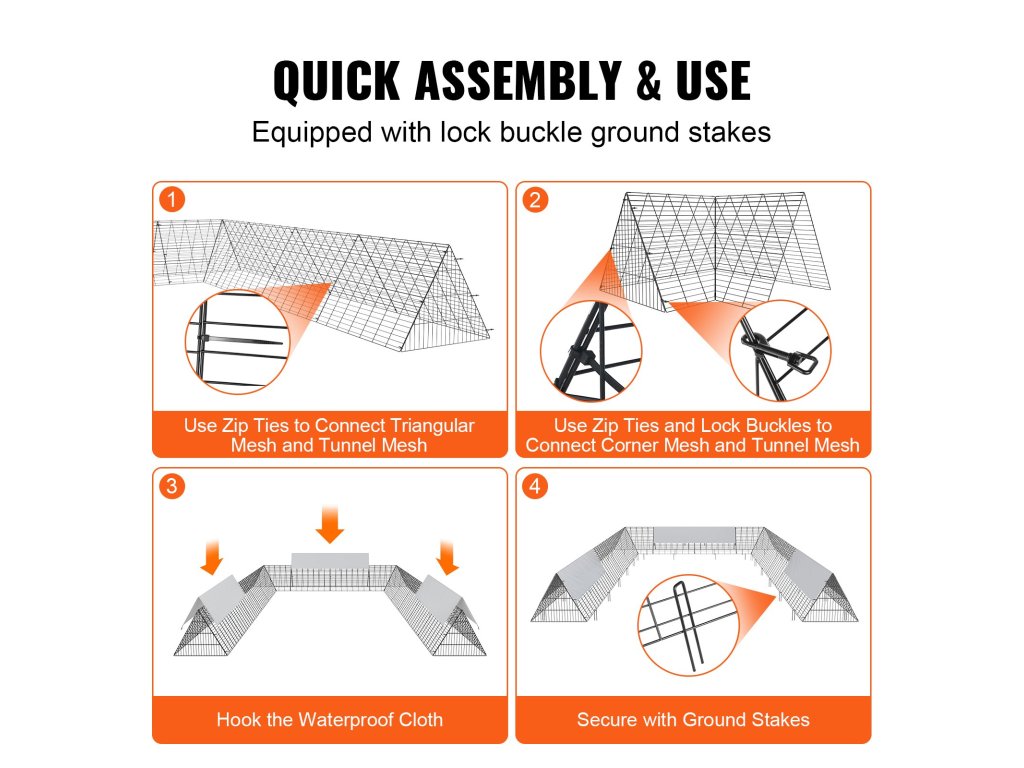 QUICK ASSEMBLY & USE

Equipped with lock buckle ground stakes

1

Use Zip Ties to Connect Triangular Mesh and Tunnel Mesh

2

Use Zip Ties and Lock Buckles to Connect Corner Mesh and Tunnel Mesh

3

Hook the Waterproof Cloth

4

Secure with Ground Stakes