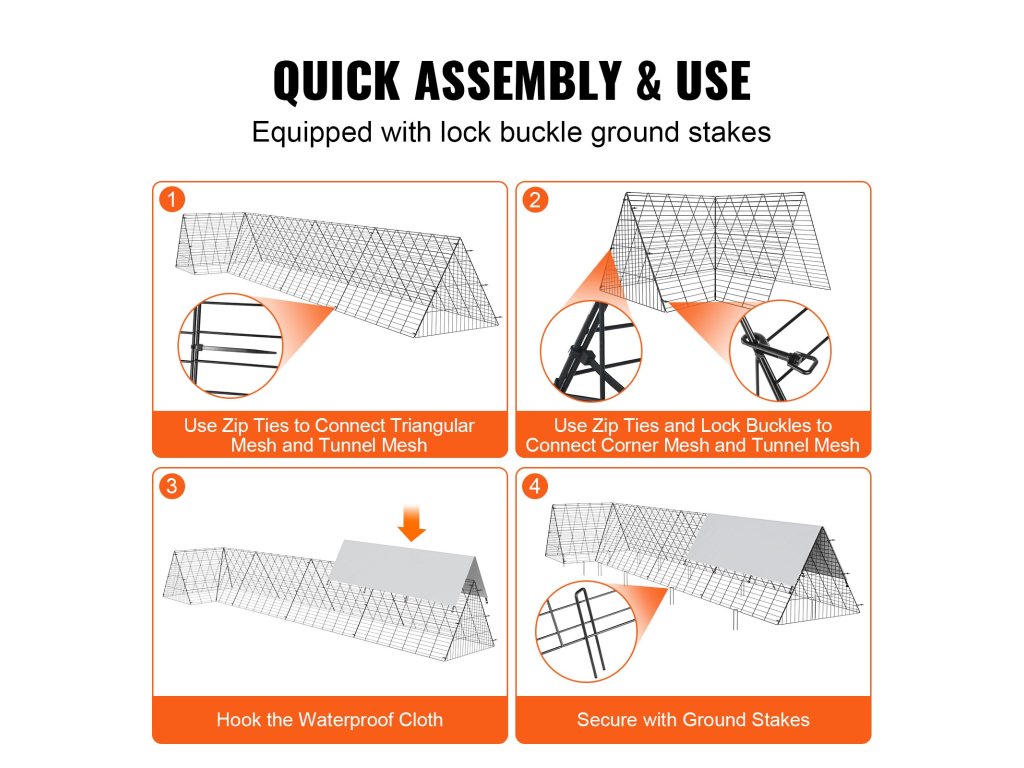 QUICK ASSEMBLY & USE

Equipped with lock buckle ground stakes

1

Use Zip Ties to Connect Triangular Mesh and Tunnel Mesh

2

Use Zip Ties and Lock Buckles to Connect Corner Mesh and Tunnel Mesh

3

Hook the Waterproof Cloth

4

Secure with Ground Stakes