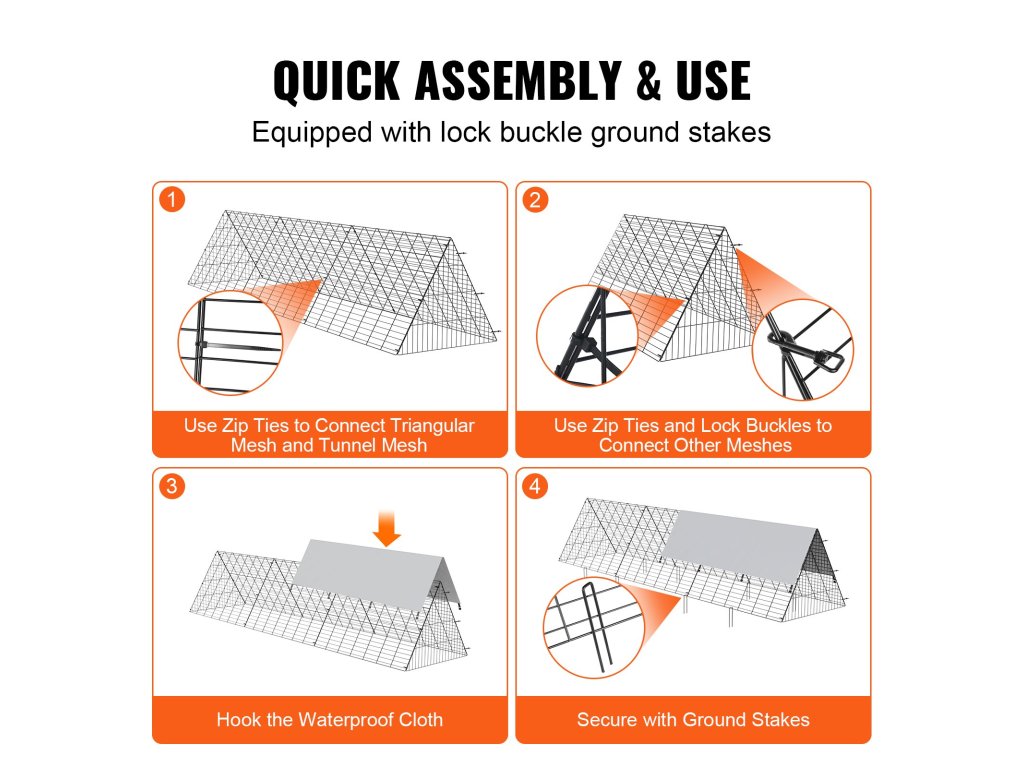 QUICK ASSEMBLY & USE

Equipped with lock buckle ground stakes

1

Use Zip Ties to Connect Triangular Mesh and Tunnel Mesh

2

Use Zip Ties and Lock Buckles to Connect Other Meshes

3

Hook the Waterproof Cloth

4

Secure with Ground Stakes