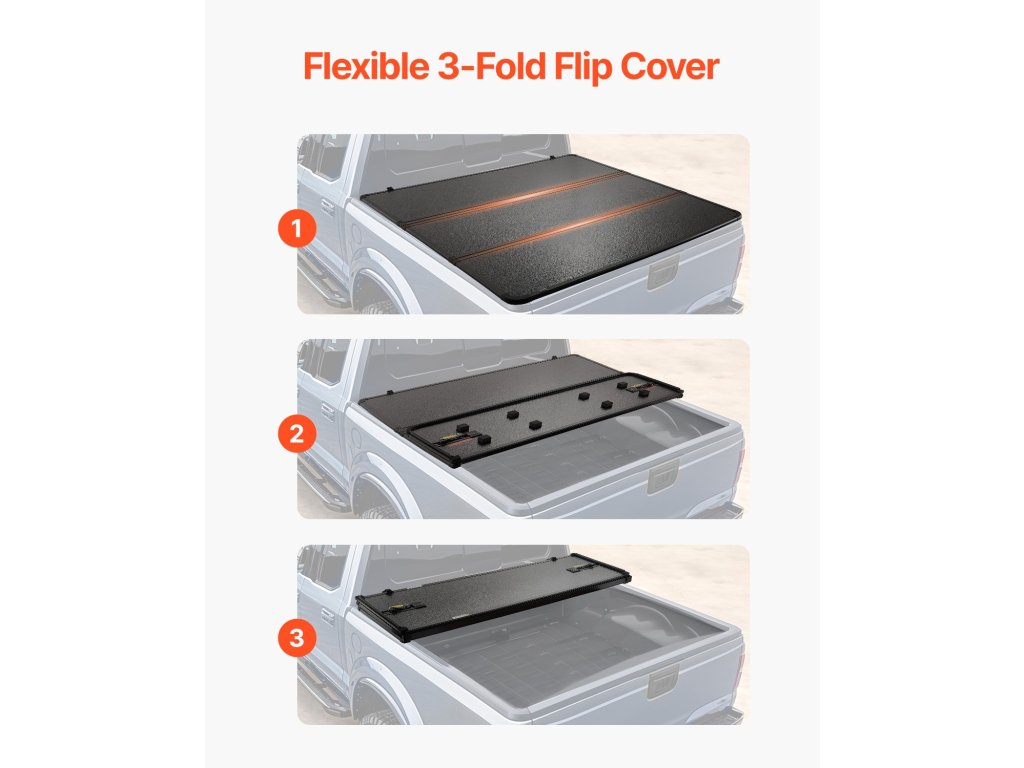 Flexible 3-Fold Flip Cover

1

2

3