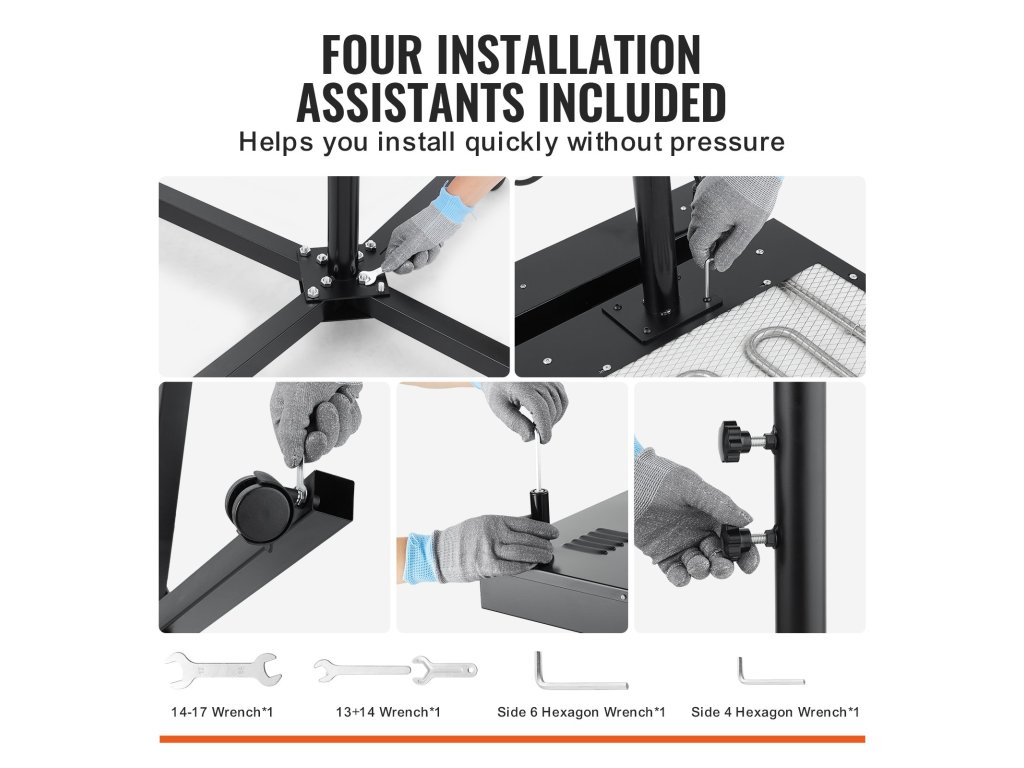 FOUR INSTALLATION ASSISTANTS INCLUDED
Helps you install quickly without pressure

14-17 Wrench*1
13+14 Wrench*1
Side 6 Hexagon Wrench*1
Side 4 Hexagon Wrench*1