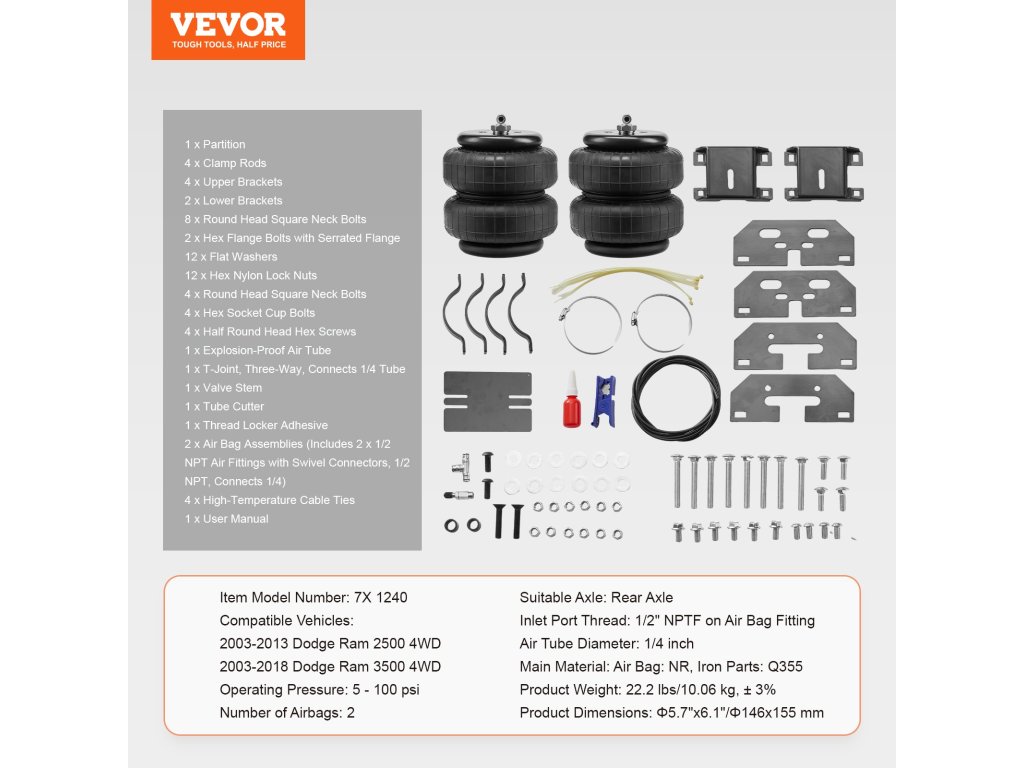 VEVOR
TOUGH TOOLS, HALF PRICE

1 x Partition
4 x Clamp Rods
4 x Upper Brackets
2 x Lower Brackets
8 x Round Head Square Neck Bolts
2 x Hex Flange Bolts with Serrated Flange
12 x Flat Washers
12 x Hex Nylon Lock Nuts
4 x Round Head Square Neck Bolts
4 x Hex Socket Cup Bolts
4 x Half Round Head Hex Screws
1 x Explosion-Proof Air Tube
1 x T-Joint, Three-Way, Connects 1/4 Tube
1 x Valve Stem
1 x Tube Cutter
1 x Thread Locker Adhesive
2 x Air Bag Assemblies (Includes 2 x 1/2 NPT Air Fittings with Swivel Connectors, 1/2 NPT, Connects 1/4)
4 x High-Temperature Cable Ties
1 x User Manual

Item Model Number: 7X 1240
Compatible Vehicles:
2003-2013 Dodge Ram 2500 4WD
2003-2018 Dodge Ram 3500 4WD
Operating Pressure: 5 - 100 psi
Number of Airbags: 2

Suitable Axle: Rear Axle
Inlet Port Thread: 1/2" NPTF on Air Bag Fitting
Air Tube Diameter: 1/4 inch
Main Material: Air Bag: NR, Iron Parts: Q355
Product Weight: 22.2 lbs/10.06 kg, ± 3%
Product Dimensions: Φ5.7"x6.1"/Φ146x155 mm