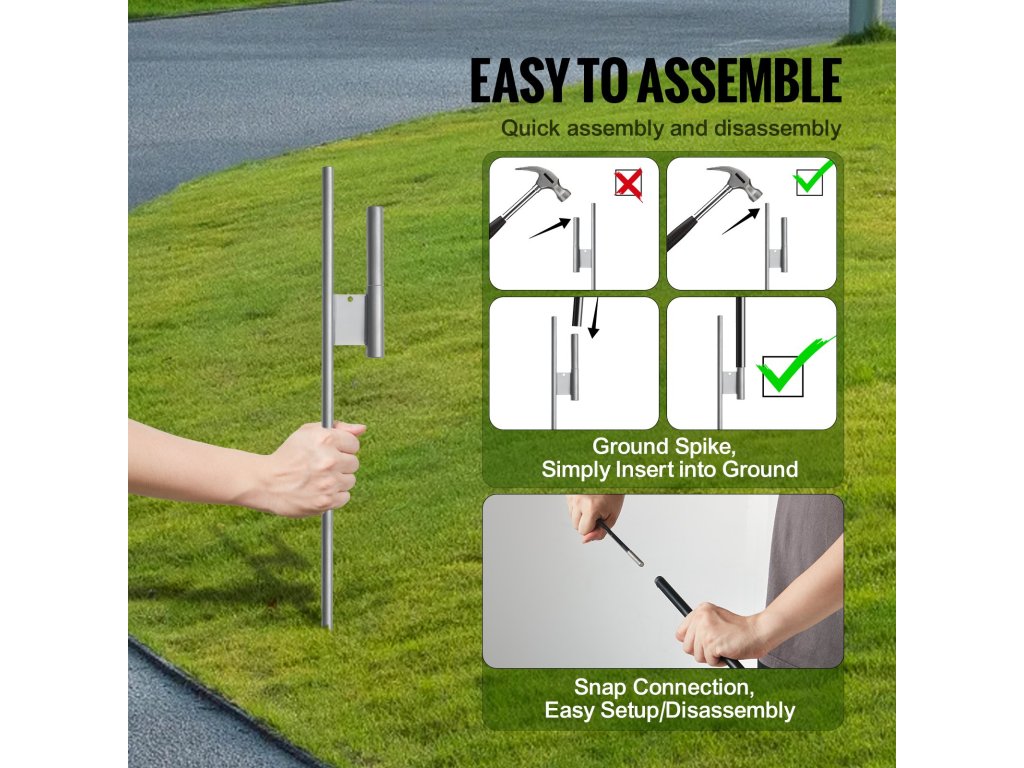 EASY TO ASSEMBLE
Quick assembly and disassembly

Ground Spike,
Simply Insert into Ground

Snap Connection,
Easy Setup/Disassembly