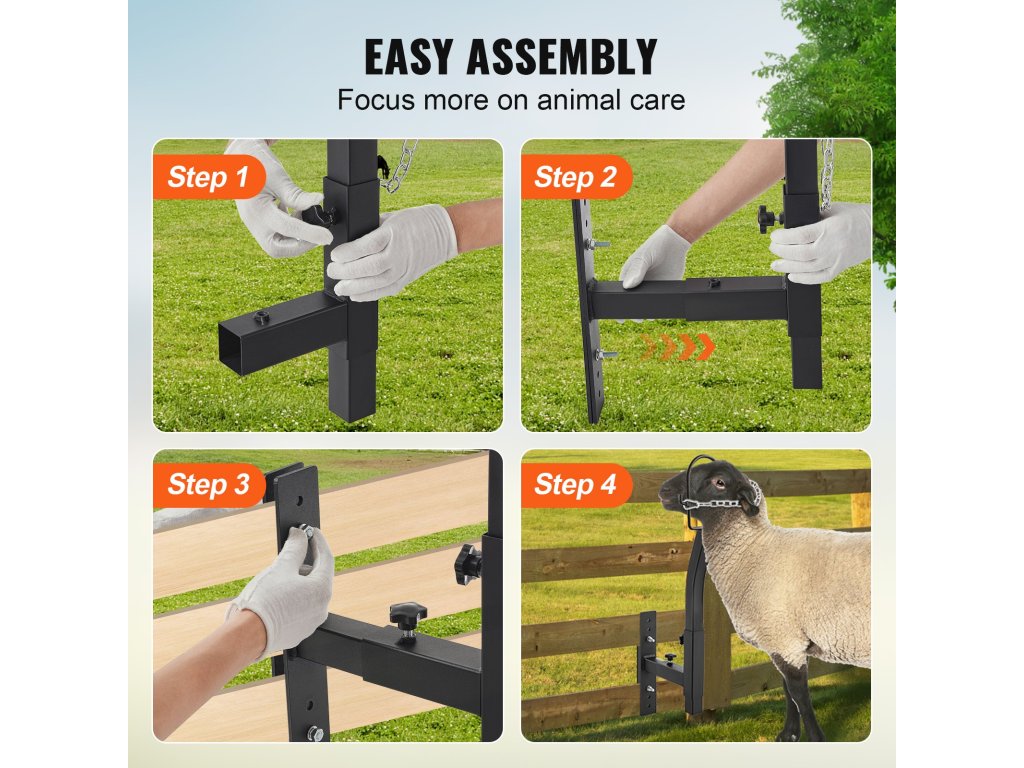 EASY ASSEMBLY

Focus more on animal care

Step 1

Step 2

Step 3

Step 4