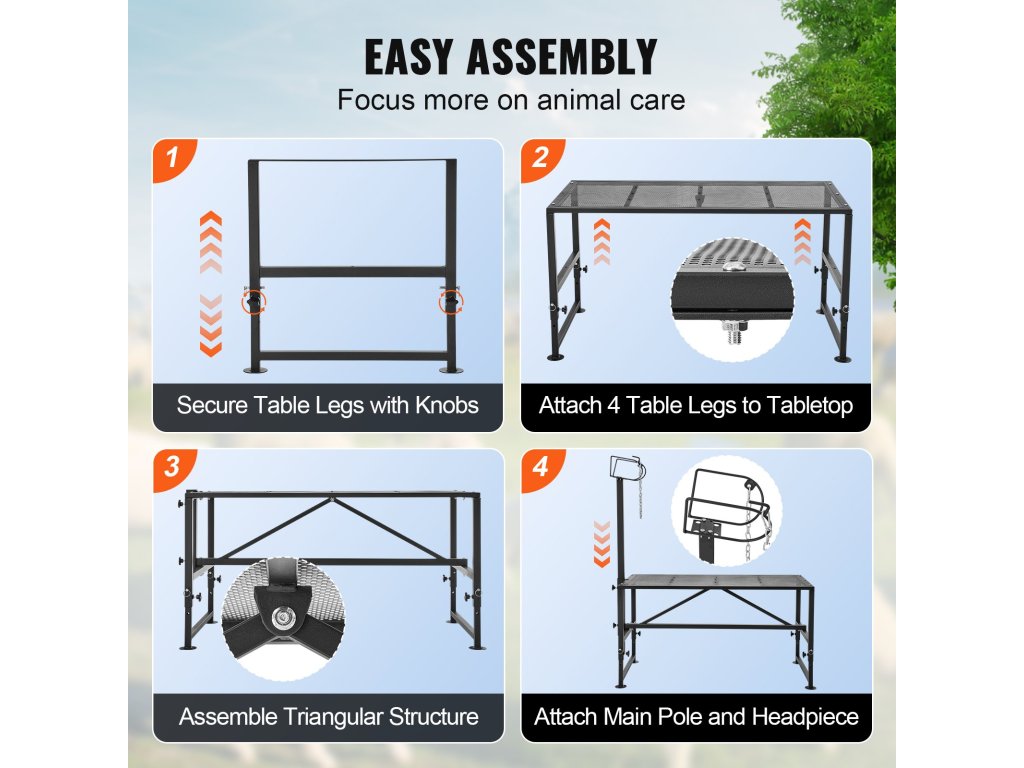 EASY ASSEMBLY

Focus more on animal care

1

Secure Table Legs with Knobs

2

Attach 4 Table Legs to Tabletop

3

Assemble Triangular Structure

4

Attach Main Pole and Headpiece