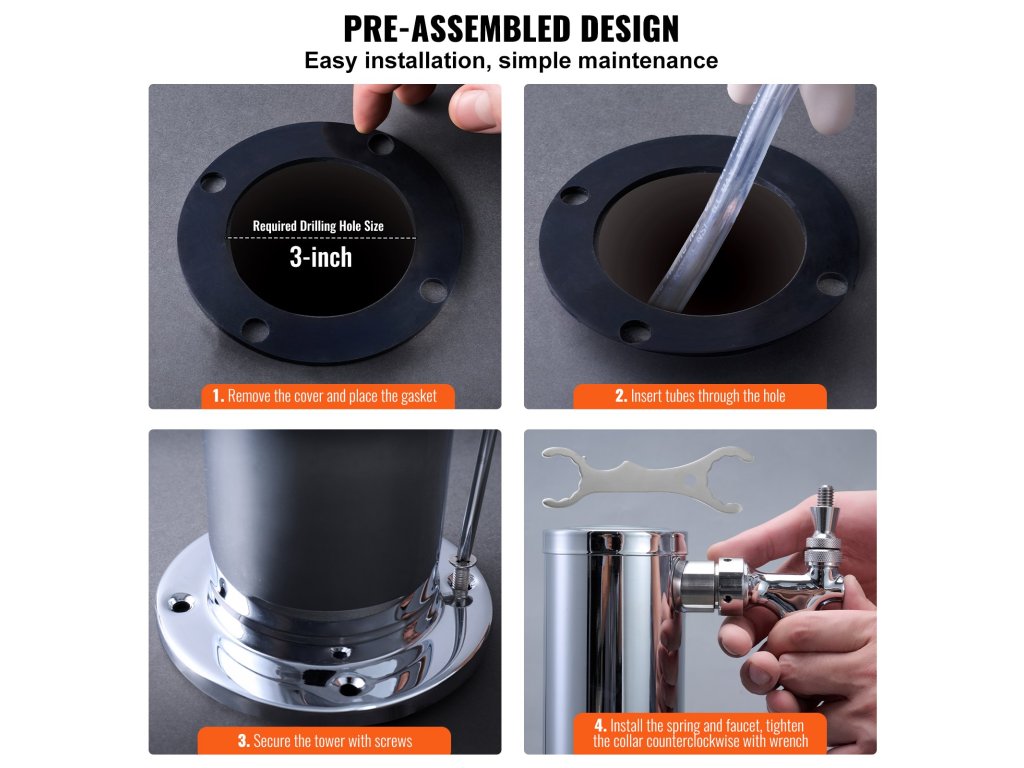 PRE-ASSEMBLED DESIGN
Easy installation, simple maintenance

Required Drilling Hole Size
3-inch

1. Remove the cover and place the gasket

2. Insert tubes through the hole

3. Secure the tower with screws

4. Install the spring and faucet, tighten the collar counterclockwise with wrench