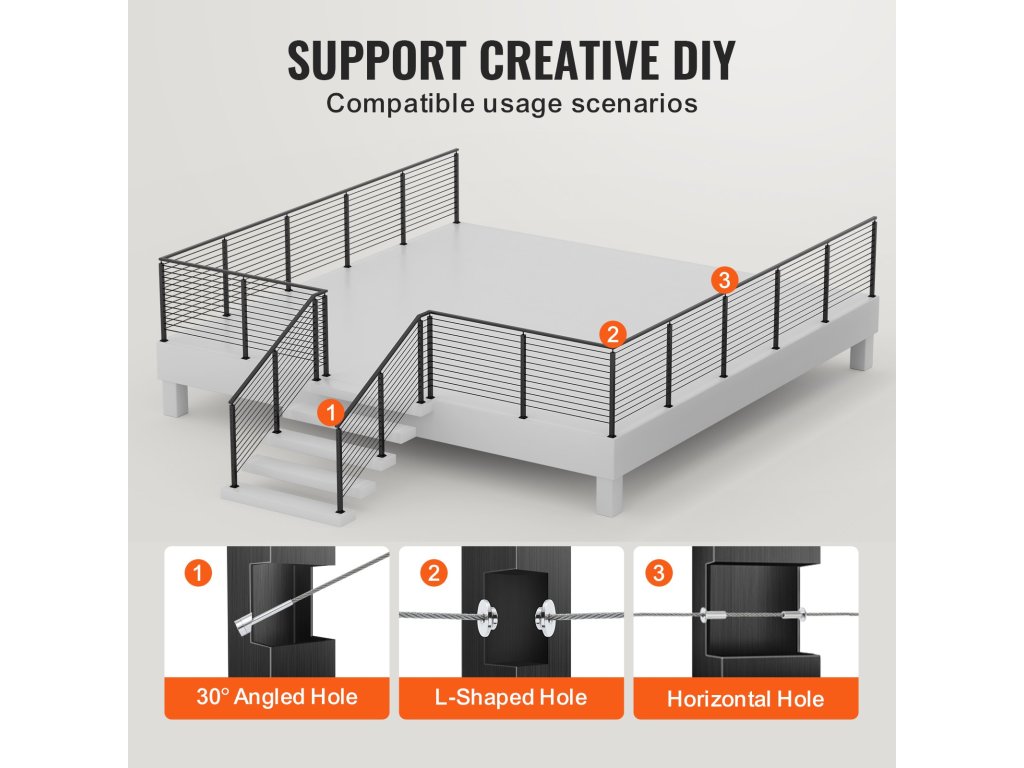 SUPPORT CREATIVE DIY
Compatible usage scenarios

3
2
1

1
30° Angled Hole

2
L-Shaped Hole

3
Horizontal Hole