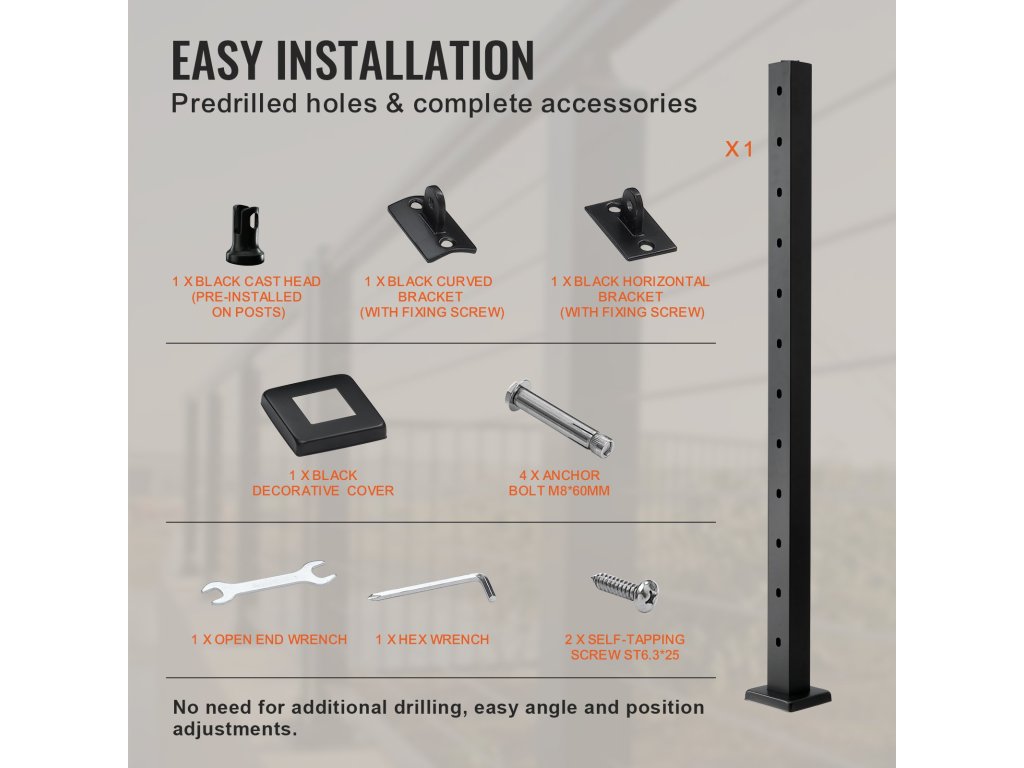 EASY INSTALLATION
Predrilled holes & complete accessories

X 1

1 X BLACK CAST HEAD (PRE-INSTALLED ON POSTS)

1 X BLACK CURVED BRACKET (WITH FIXING SCREW)

1 X BLACK HORIZONTAL BRACKET (WITH FIXING SCREW)

1 X BLACK DECORATIVE COVER

4 X ANCHOR BOLT M8*60MM

1 X OPEN END WRENCH

1 X HEX WRENCH

2 X SELF-TAPPING SCREW ST6.3*25

No need for additional drilling, easy angle and position adjustments.