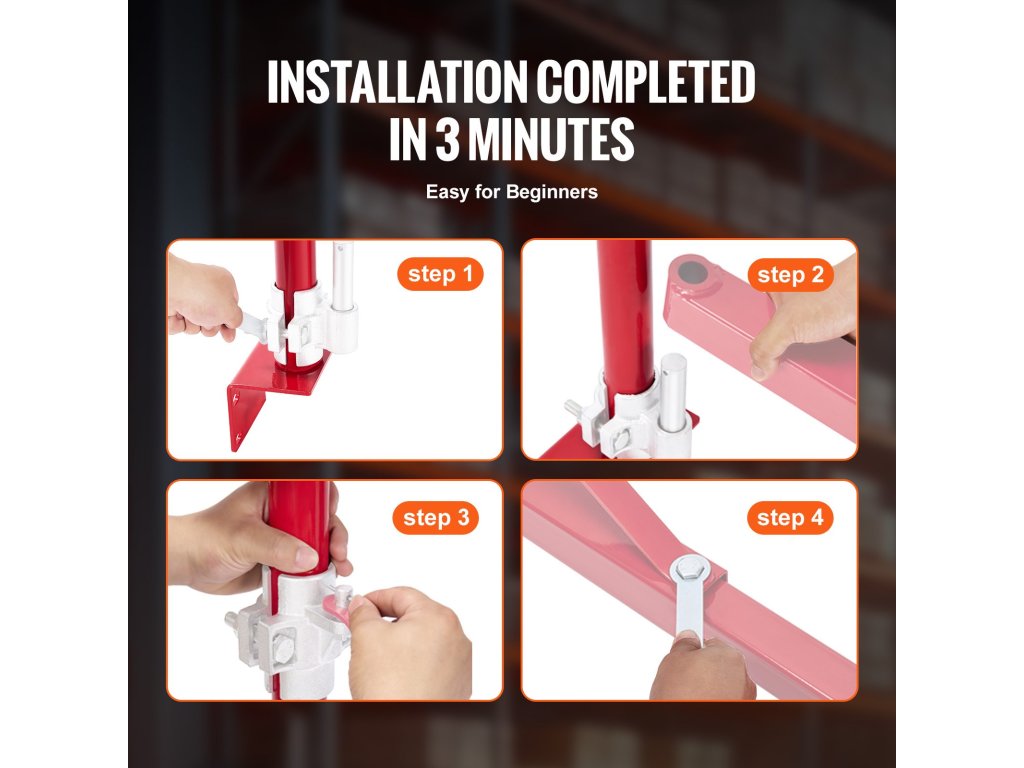 INSTALLATION COMPLETED IN 3 MINUTES

Easy for Beginners

step 1

step 2

step 3

step 4