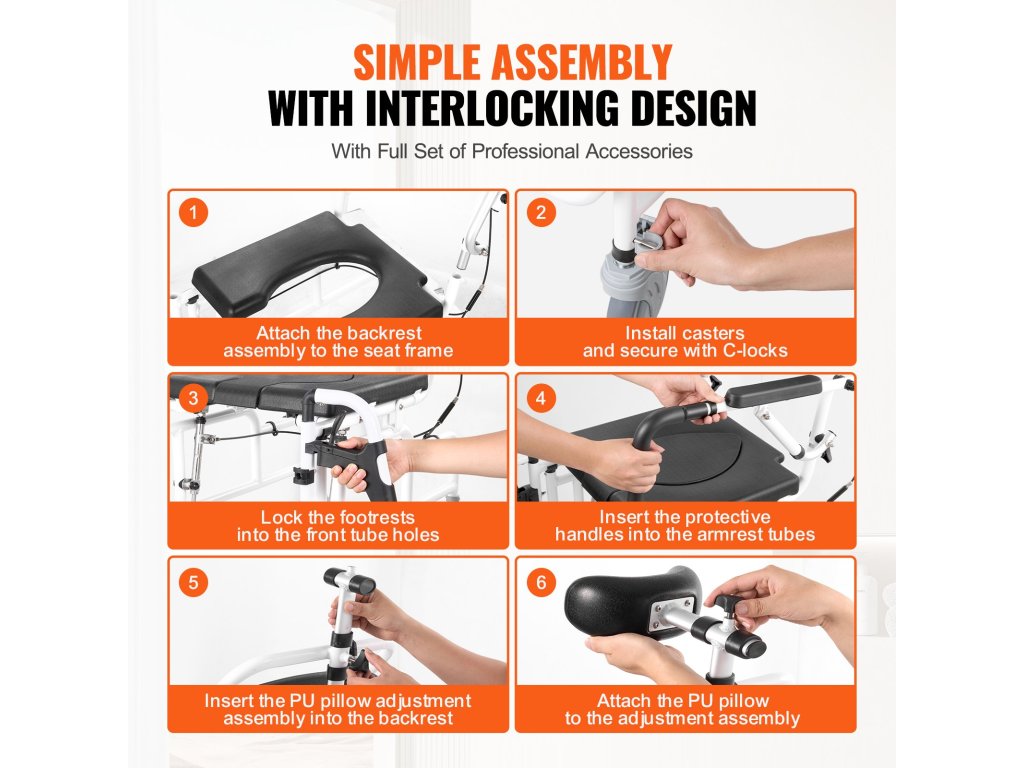 SIMPLE ASSEMBLY
WITH INTERLOCKING DESIGN

With Full Set of Professional Accessories

1
Attach the backrest assembly to the seat frame

2
Install casters and secure with C-locks

3
Lock the footrests into the front tube holes

4
Insert the protective handles into the armrest tubes

5
Insert the PU pillow adjustment assembly into the backrest

6
Attach the PU pillow to the adjustment assembly