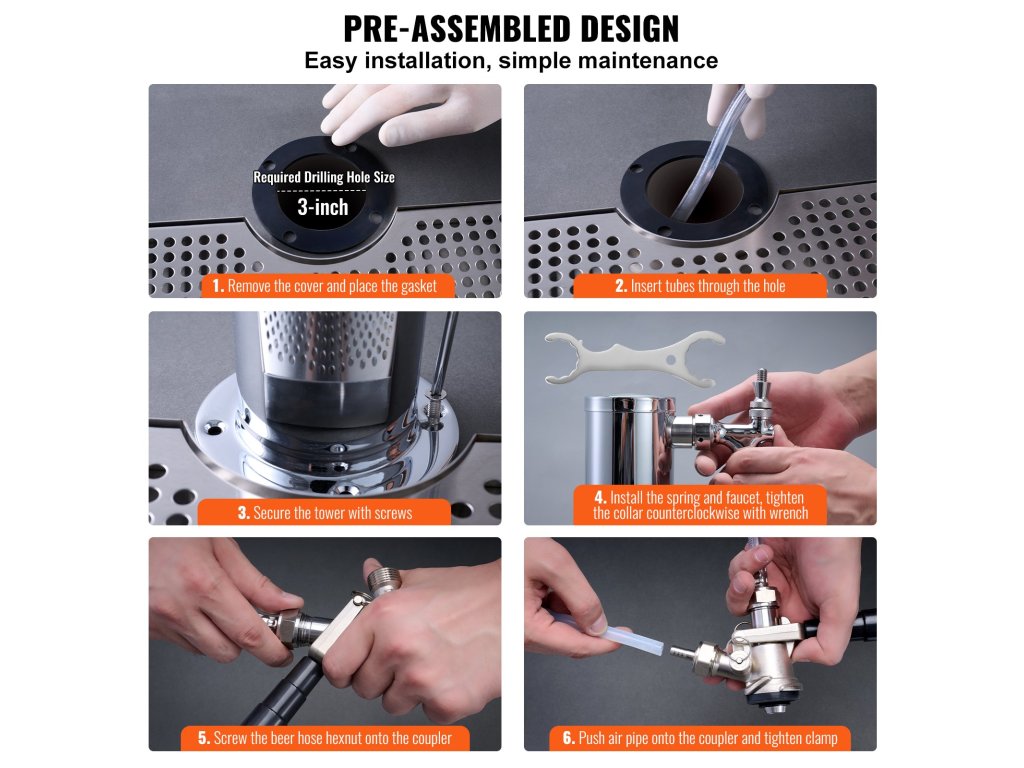 PRE-ASSEMBLED DESIGN
Easy installation, simple maintenance

Required Drilling Hole Size
3-inch

1. Remove the cover and place the gasket

2. Insert tubes through the hole

3. Secure the tower with screws

4. Install the spring and faucet, tighten the collar counterclockwise with wrench

5. Screw the beer hose hexnut onto the coupler

6. Push air pipe onto the coupler and tighten clamp