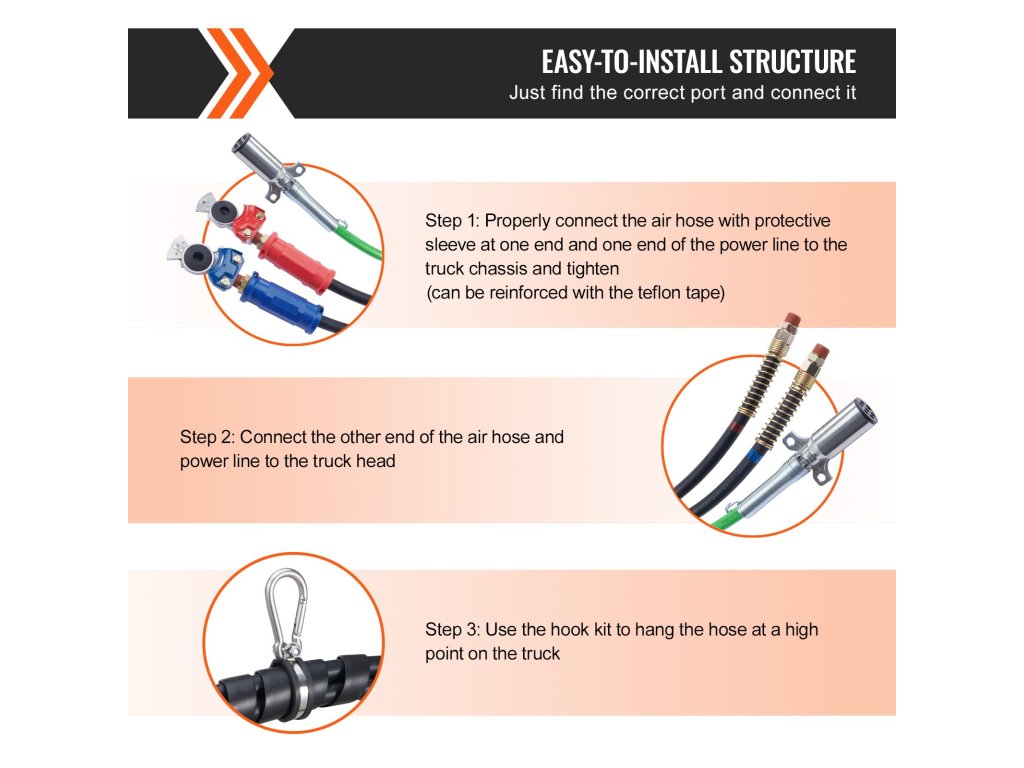 EASY-TO-INSTALL STRUCTURE
Just find the correct port and connect it

Step 1: Properly connect the air hose with protective sleeve at one end and one end of the power line to the truck chassis and tighten
(can be reinforced with the teflon tape)

Step 2: Connect the other end of the air hose and power line to the truck head

Step 3: Use the hook kit to hang the hose at a high point on the truck