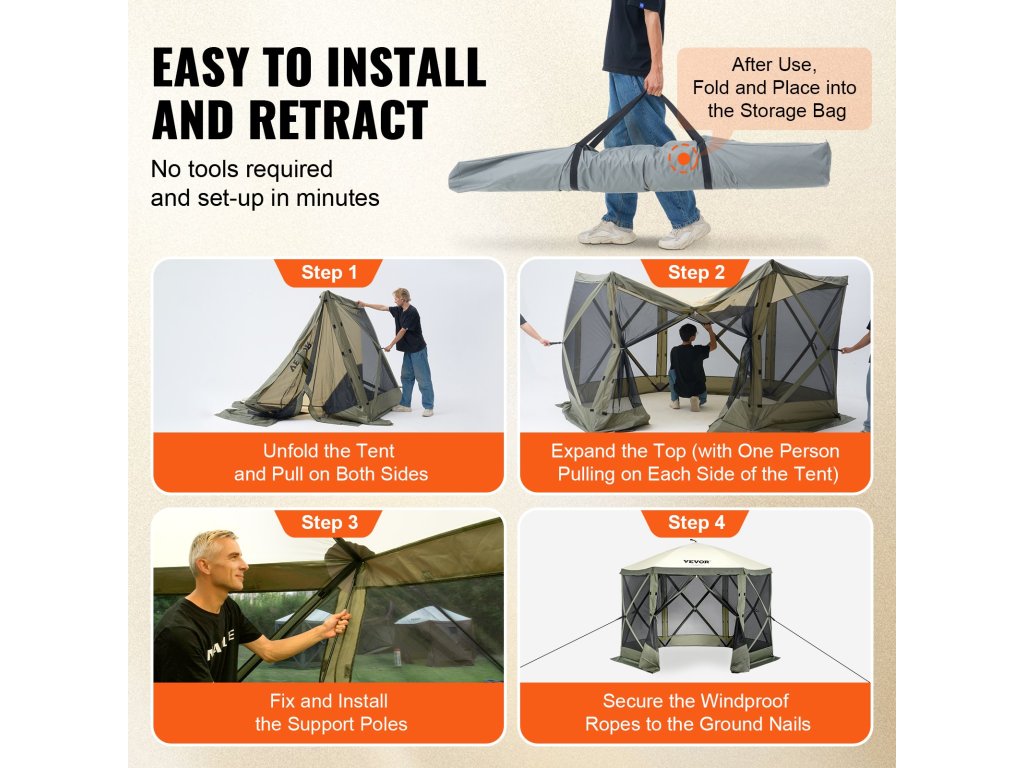 EASY TO INSTALL AND RETRACT

No tools required and set-up in minutes

After Use, Fold and Place into the Storage Bag

Step 1

Unfold the Tent and Pull on Both Sides

Step 2

Expand the Top (with One Person Pulling on Each Side of the Tent)

Step 3

Fix and Install the Support Poles

Step 4

VEVOR

Secure the Windproof Ropes to the Ground Nails