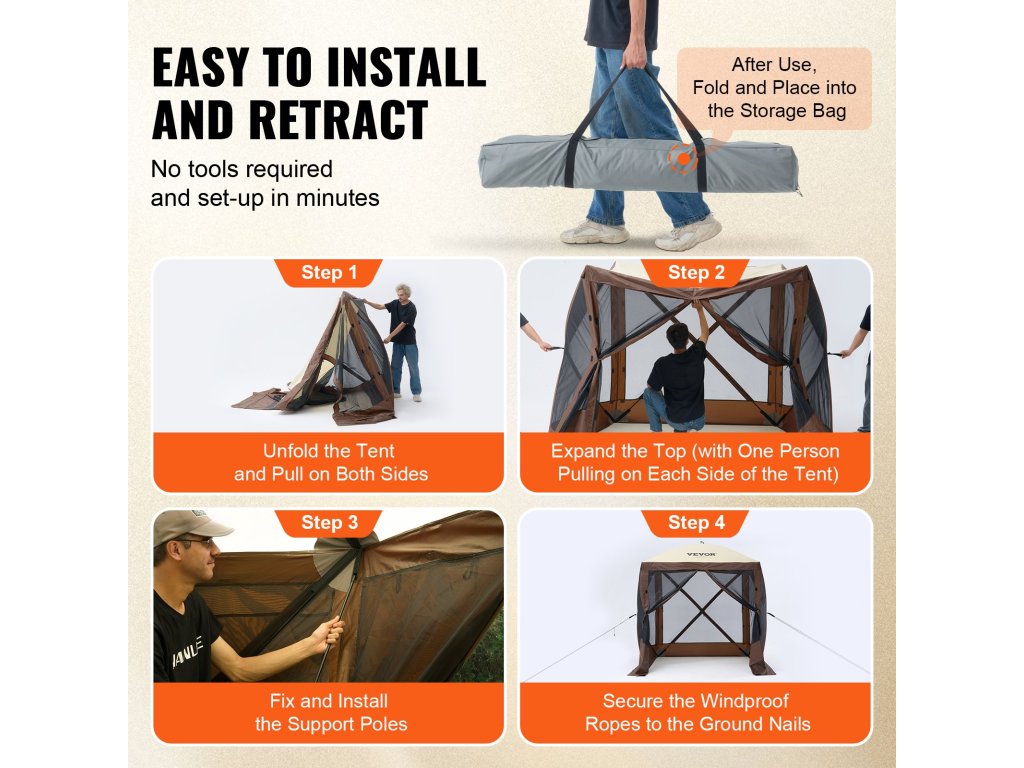 EASY TO INSTALL AND RETRACT

No tools required and set-up in minutes

After Use, Fold and Place into the Storage Bag

Step 1

Unfold the Tent and Pull on Both Sides

Step 2

Expand the Top (with One Person Pulling on Each Side of the Tent)

Step 3

Fix and Install the Support Poles

Step 4

VEVOR

Secure the Windproof Ropes to the Ground Nails