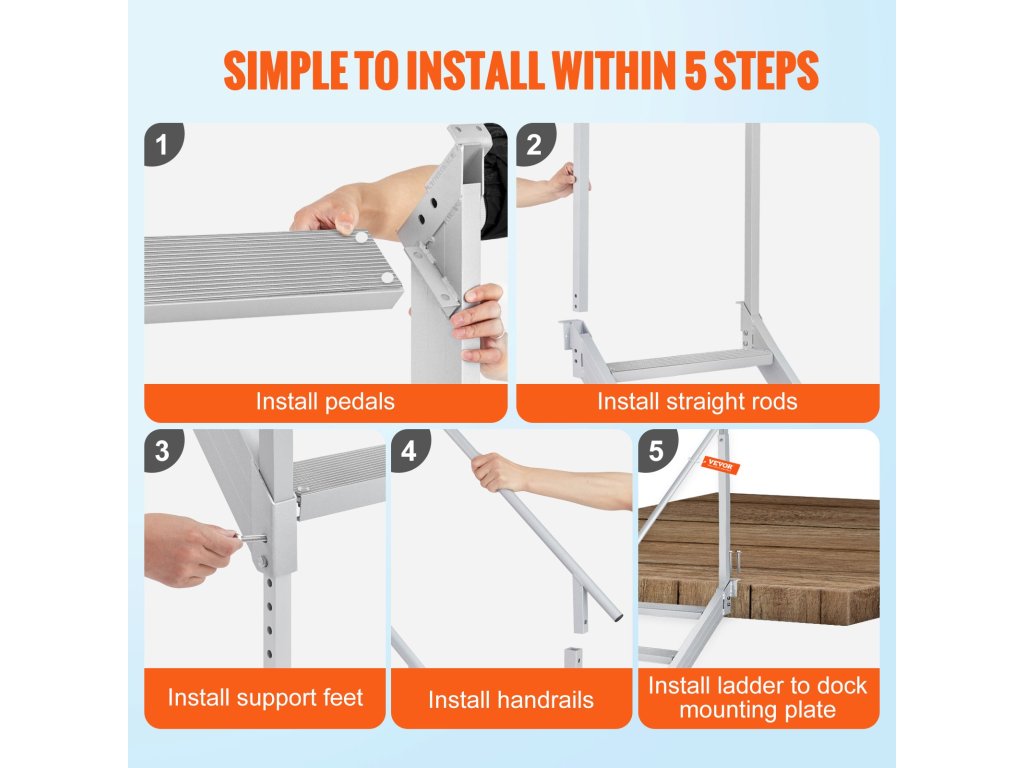 SIMPLE TO INSTALL WITHIN 5 STEPS

1

Install pedals

2

Install straight rods

3

Install support feet

4

Install handrails

5

VEVOR

Install ladder to dock mounting plate