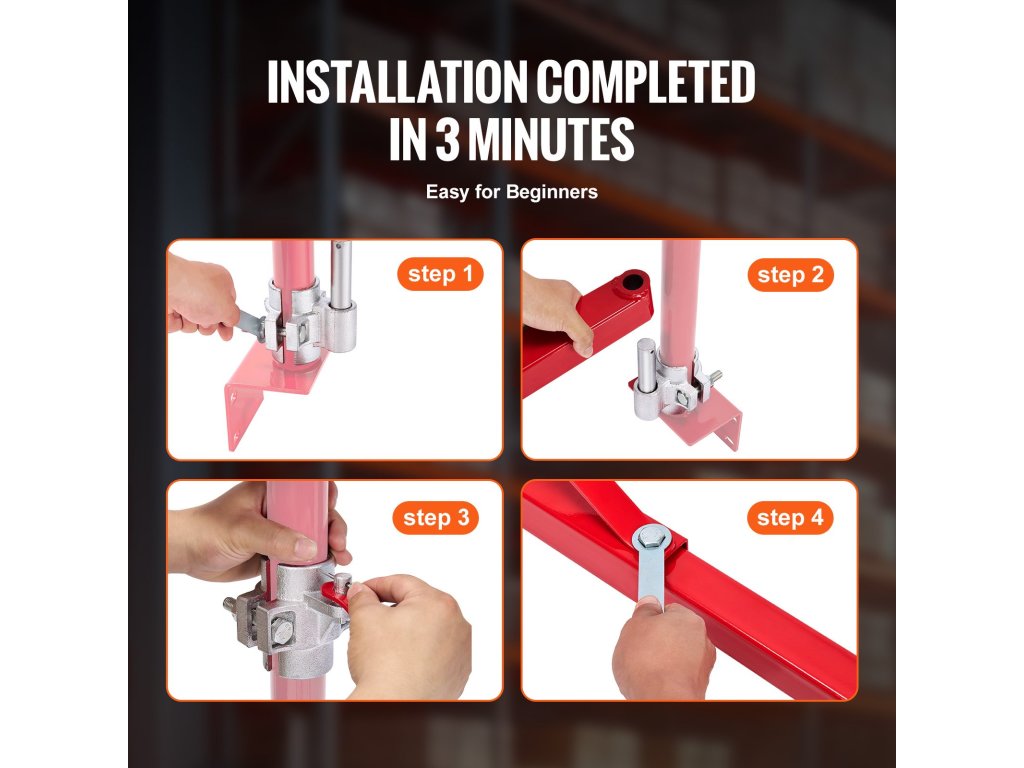 INSTALLATION COMPLETED IN 3 MINUTES

Easy for Beginners

step 1

step 2

step 3

step 4