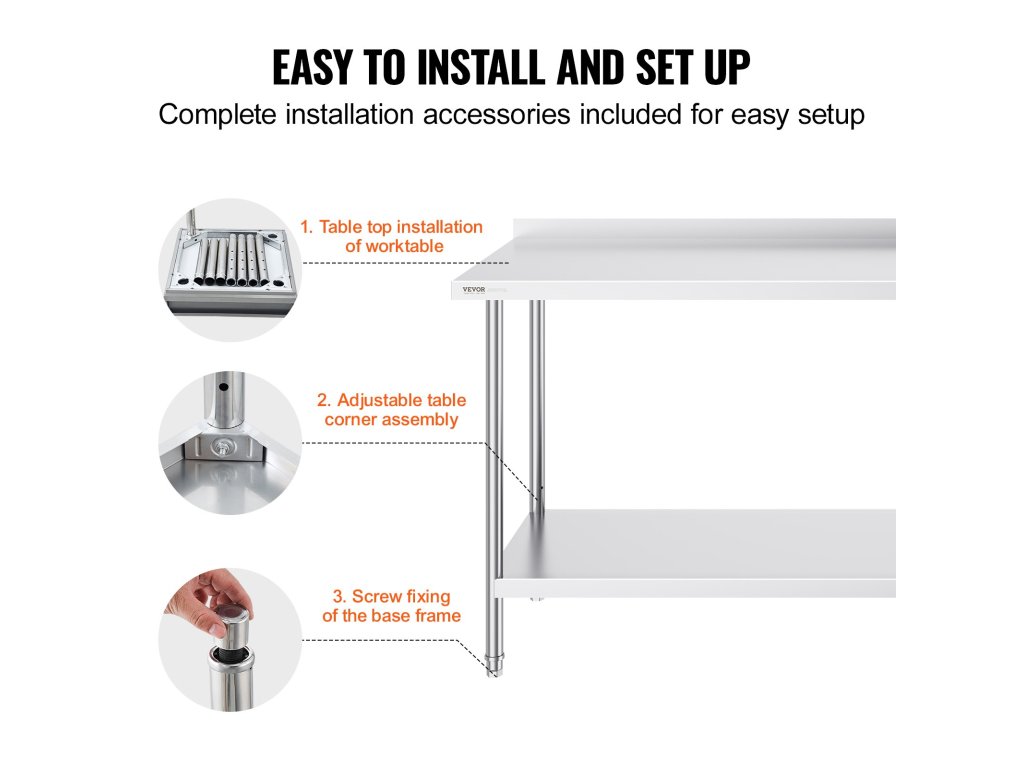 EASY TO INSTALL AND SET UP
Complete installation accessories included for easy setup

1. Table top installation of worktable

VEVOR

2. Adjustable table corner assembly

3. Screw fixing of the base frame