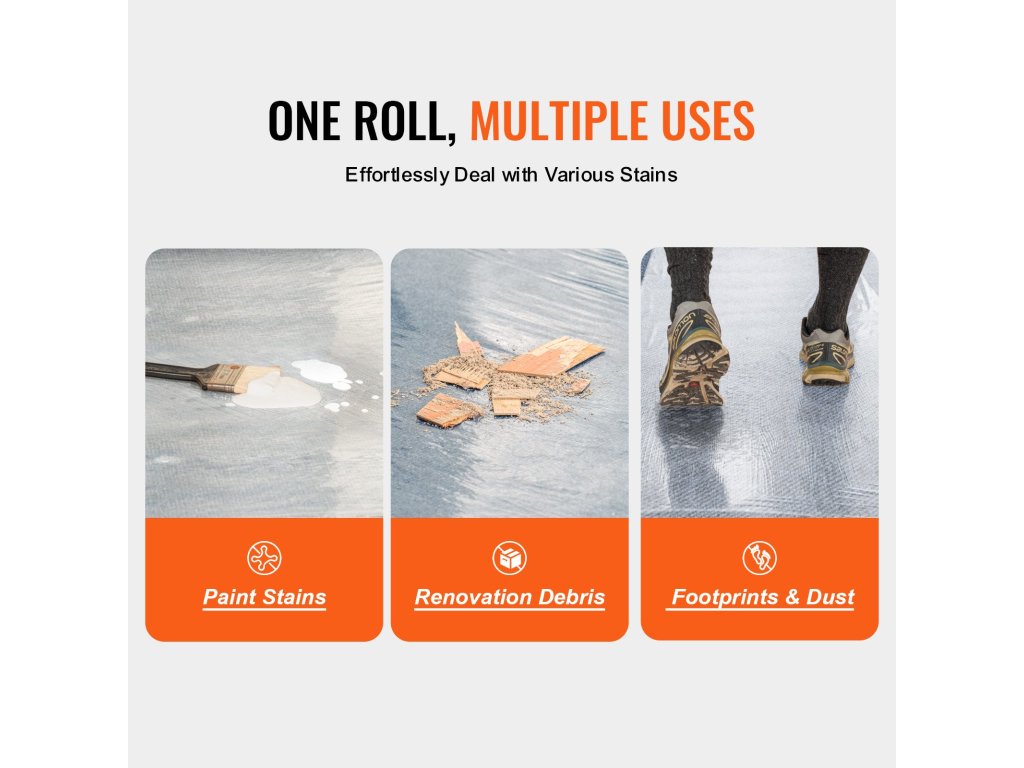 ONE ROLL, MULTIPLE USES

Effortlessly Deal with Various Stains

Paint Stains

Renovation Debris

Footprints & Dust