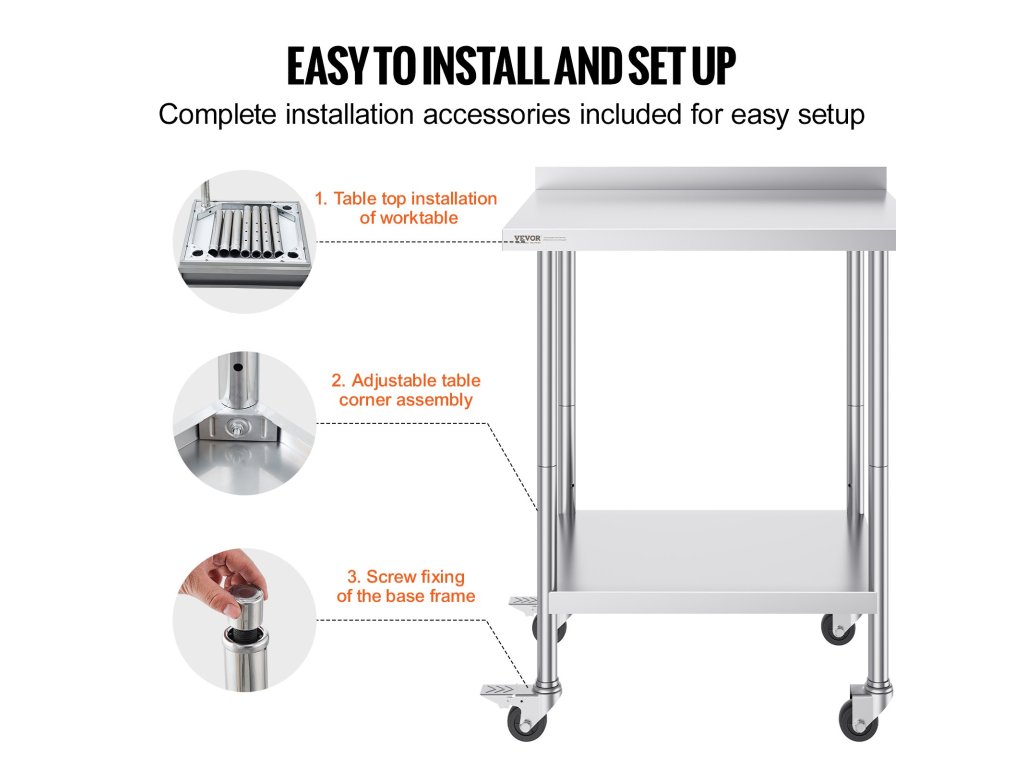 EASY TO INSTALL AND SET UP
Complete installation accessories included for easy setup

1. Table top installation of worktable

VEVOR

2. Adjustable table corner assembly

3. Screw fixing of the base frame