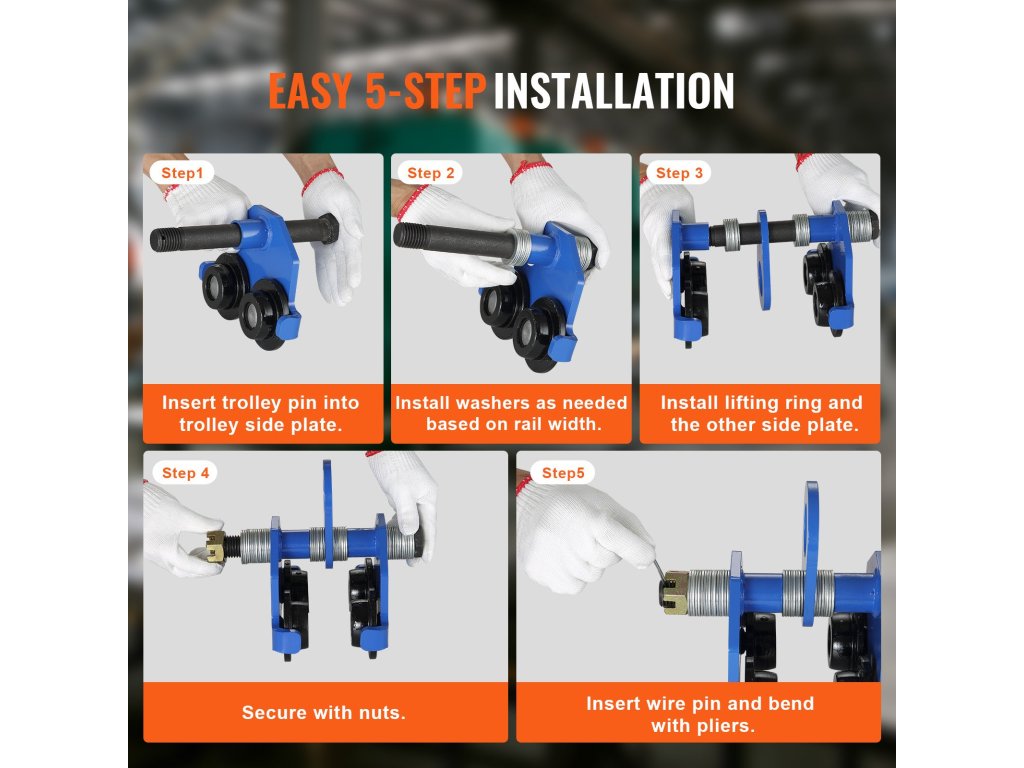 EASY 5-STEP INSTALLATION

Step1

Insert trolley pin into trolley side plate.

Step 2

Install washers as needed based on rail width.

Step 3

Install lifting ring and the other side plate.

Step 4

Secure with nuts.

Step5

Insert wire pin and bend with pliers.