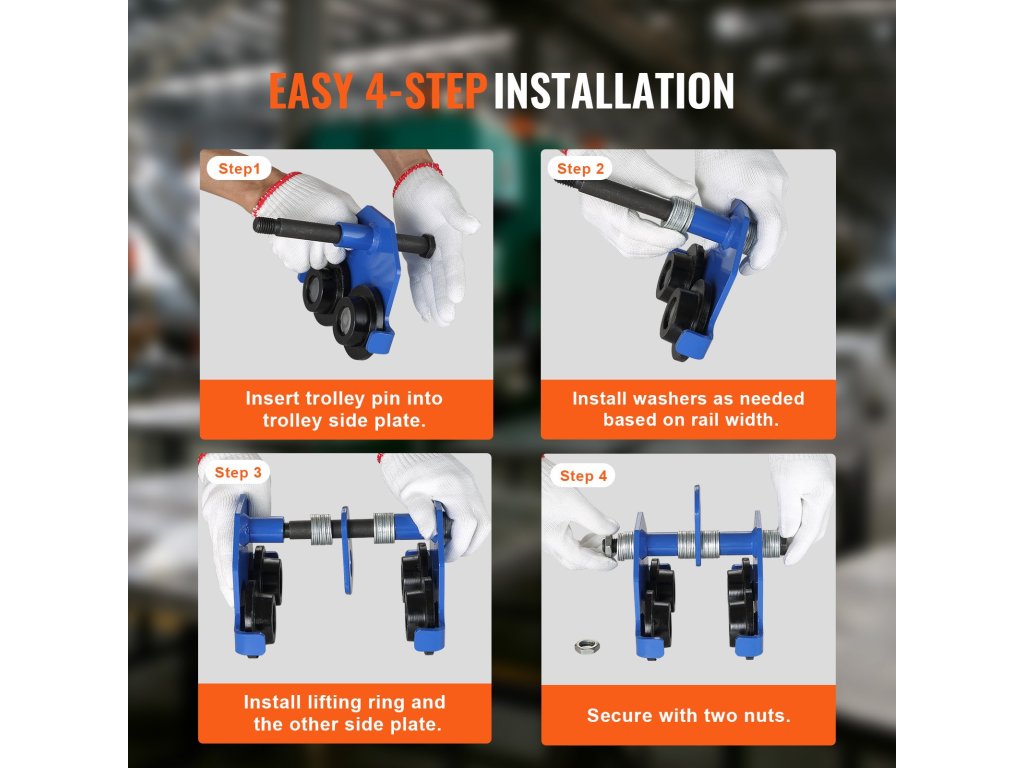 EASY 4-STEP INSTALLATION

Step1

Insert trolley pin into trolley side plate.

Step 2

Install washers as needed based on rail width.

Step 3

Install lifting ring and the other side plate.

Step 4

Secure with two nuts.