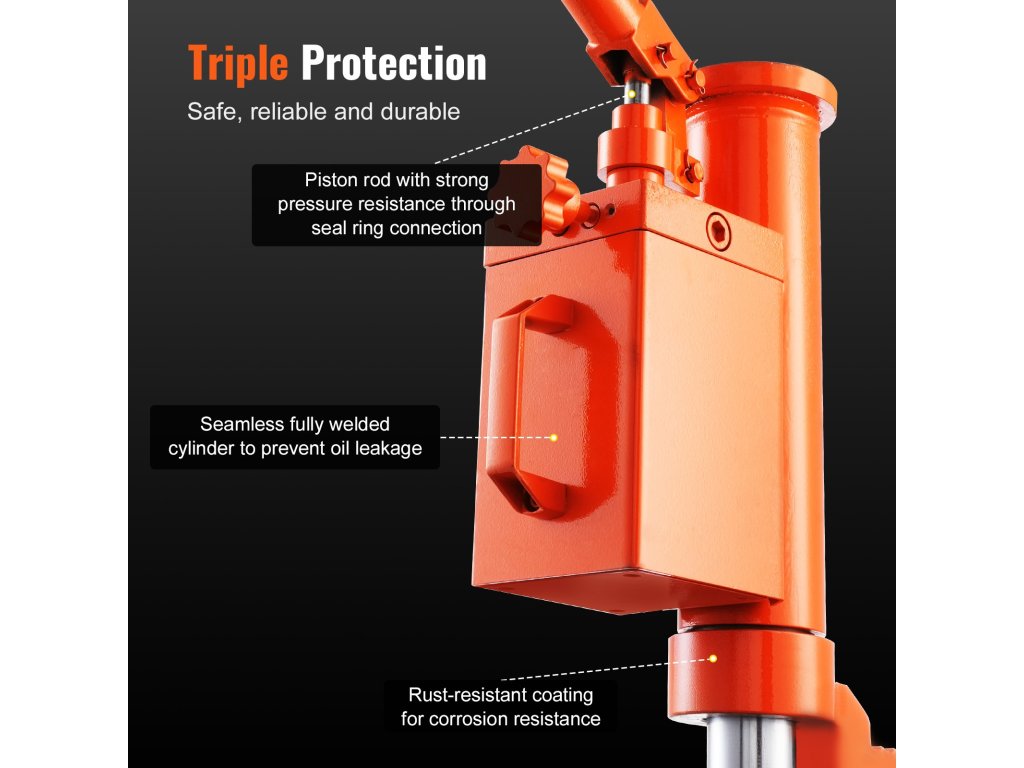 Triple Protection

Safe, reliable and durable

Piston rod with strong pressure resistance through seal ring connection

Seamless fully welded cylinder to prevent oil leakage

Rust-resistant coating for corrosion resistance