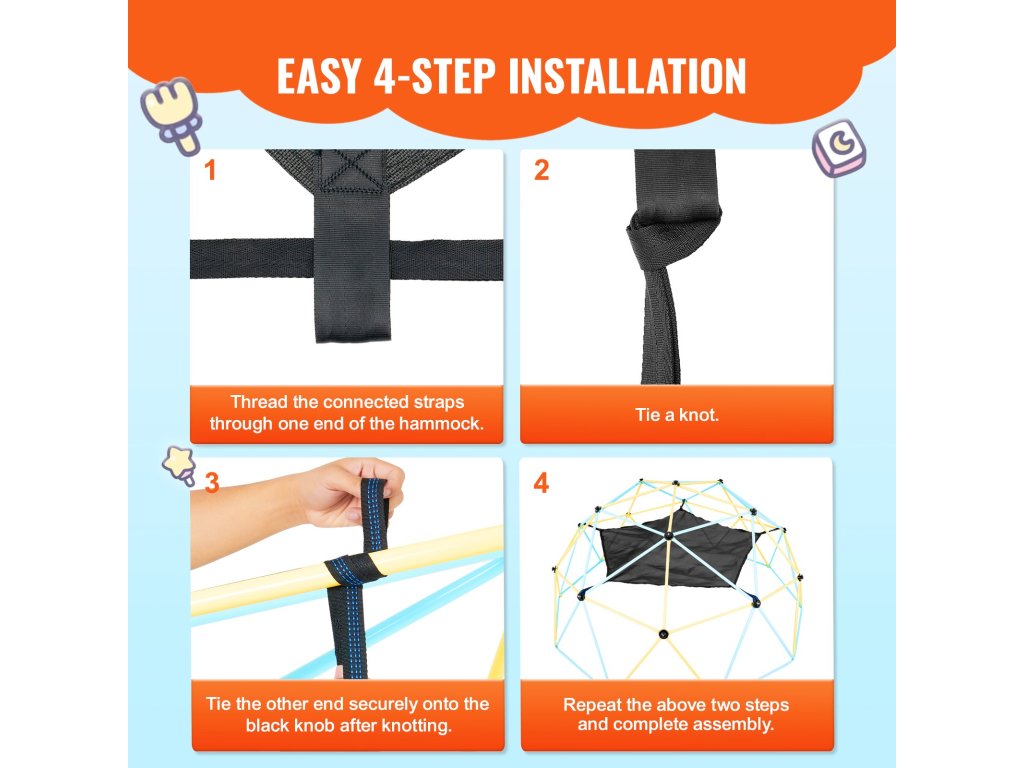 EASY 4-STEP INSTALLATION

1

Thread the connected straps through one end of the hammock.

2

Tie a knot.

3

Tie the other end securely onto the black knob after knotting.

4

Repeat the above two steps and complete assembly.