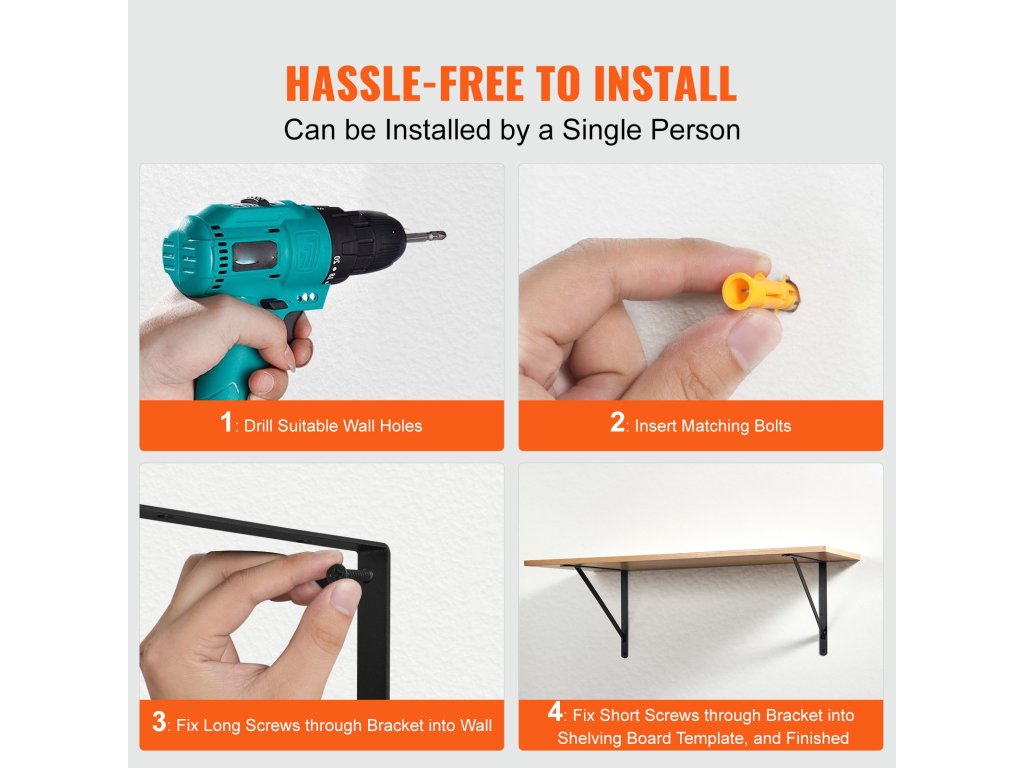 HASSLE-FREE TO INSTALL

Can be Installed by a Single Person

1: Drill Suitable Wall Holes

2: Insert Matching Bolts

3: Fix Long Screws through Bracket into Wall

4: Fix Short Screws through Bracket into Shelving Board Template, and Finished