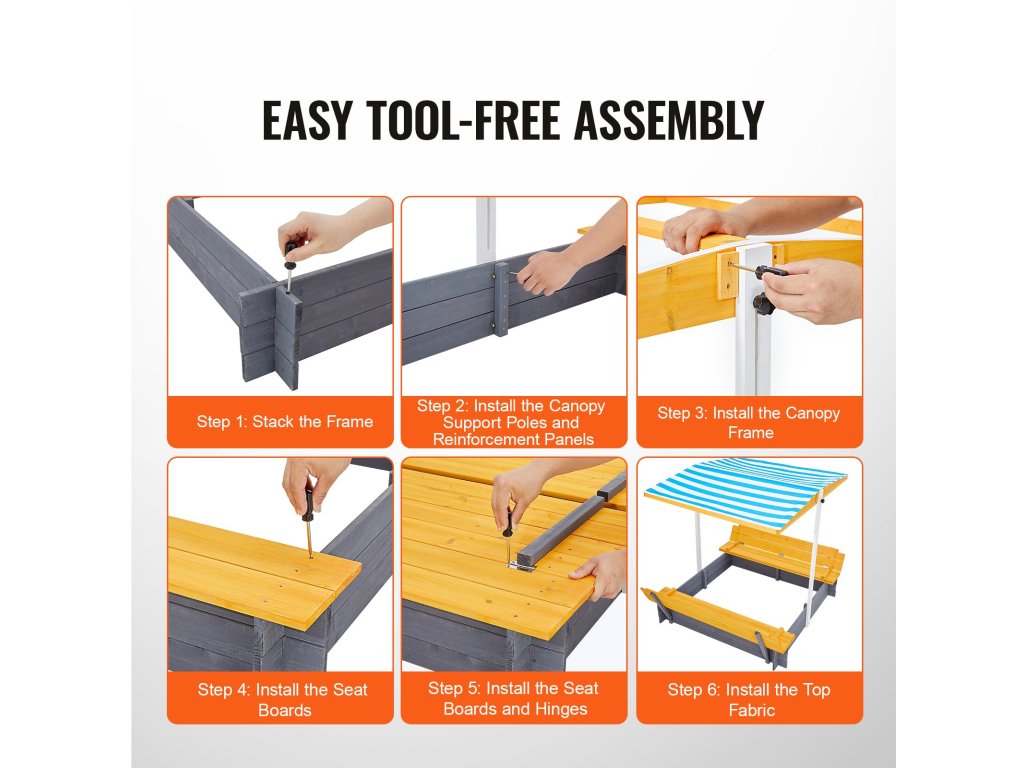 EASY TOOL-FREE ASSEMBLY

Step 1: Stack the Frame

Step 2: Install the Canopy Support Poles and Reinforcement Panels

Step 3: Install the Canopy Frame

Step 4: Install the Seat Boards

Step 5: Install the Seat Boards and Hinges

Step 6: Install the Top Fabric