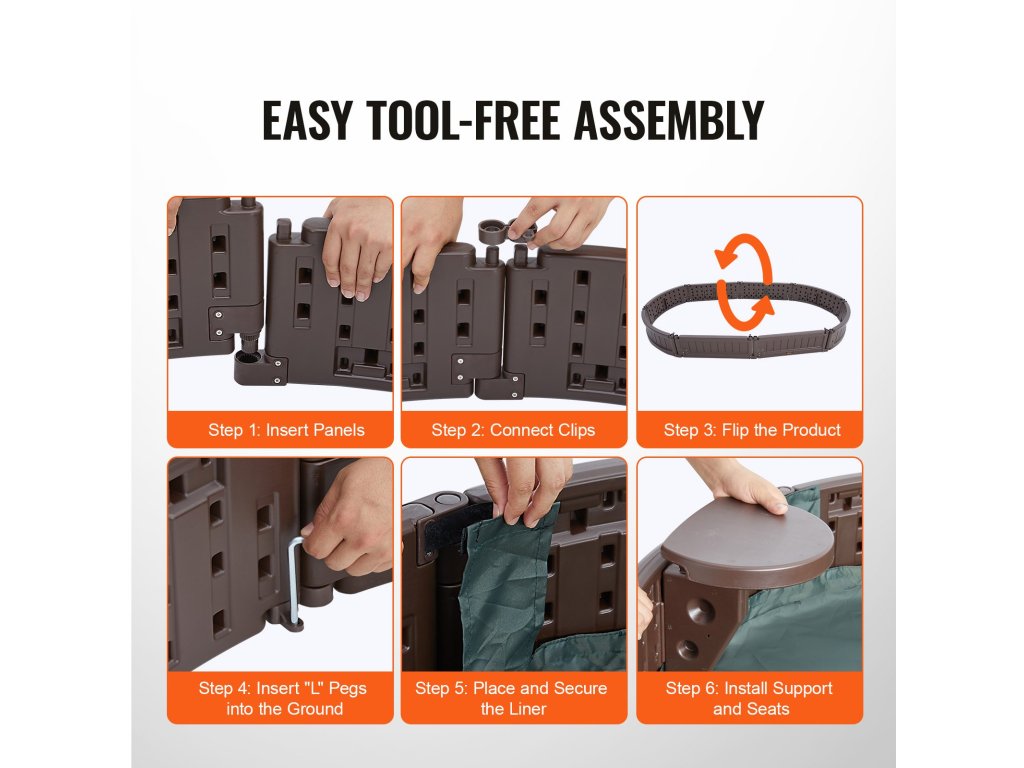 EASY TOOL-FREE ASSEMBLY

Step 1: Insert Panels

Step 2: Connect Clips

Step 3: Flip the Product

Step 4: Insert "L" Pegs into the Ground

Step 5: Place and Secure the Liner

Step 6: Install Support and Seats