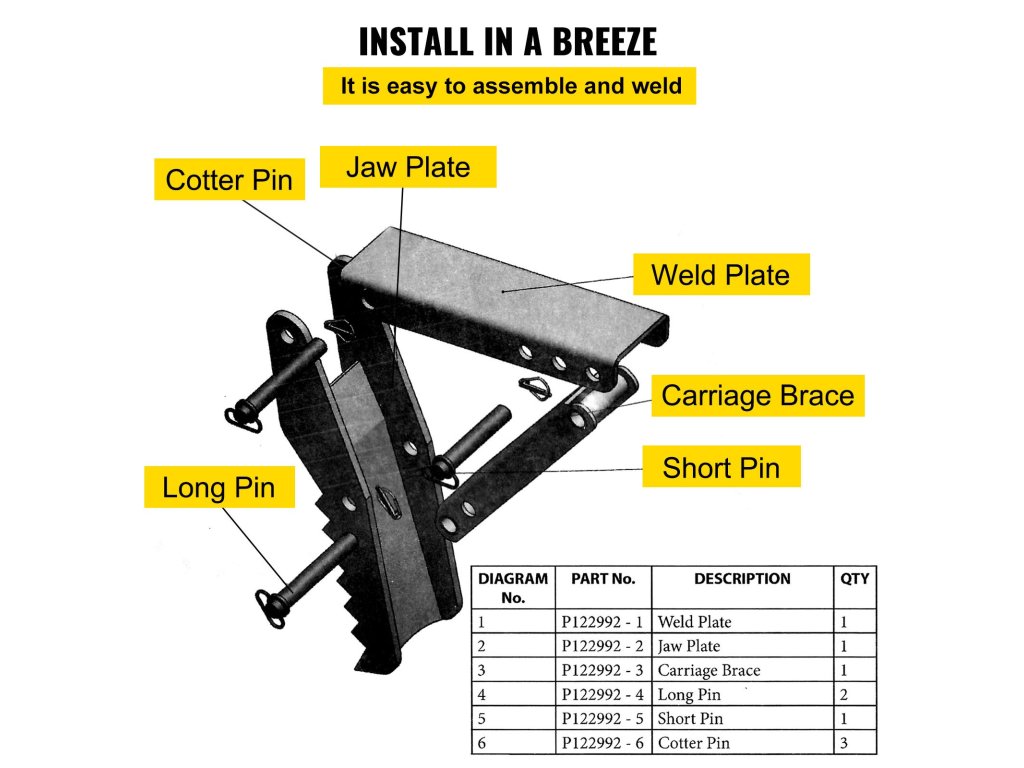 INSTALL IN A BREEZE

It is easy to assemble and weld

Cotter Pin

Jaw Plate

Weld Plate

Carriage Brace

Short Pin

Long Pin

| DIAGRAM No. | PART No. | DESCRIPTION | QTY |
|---|---|---|---|
| 1 | P122992 - 1 | Weld Plate | 1 |
| 2 | P122992 - 2 | Jaw Plate | 1 |
| 3 | P122992 - 3 | Carriage Brace | 1 |
| 4 | P122992 - 4 | Long Pin | 2 |
| 5 | P122992 - 5 | Short Pin | 1 |
| 6 | P122992 - 6 | Cotter Pin | 3 |