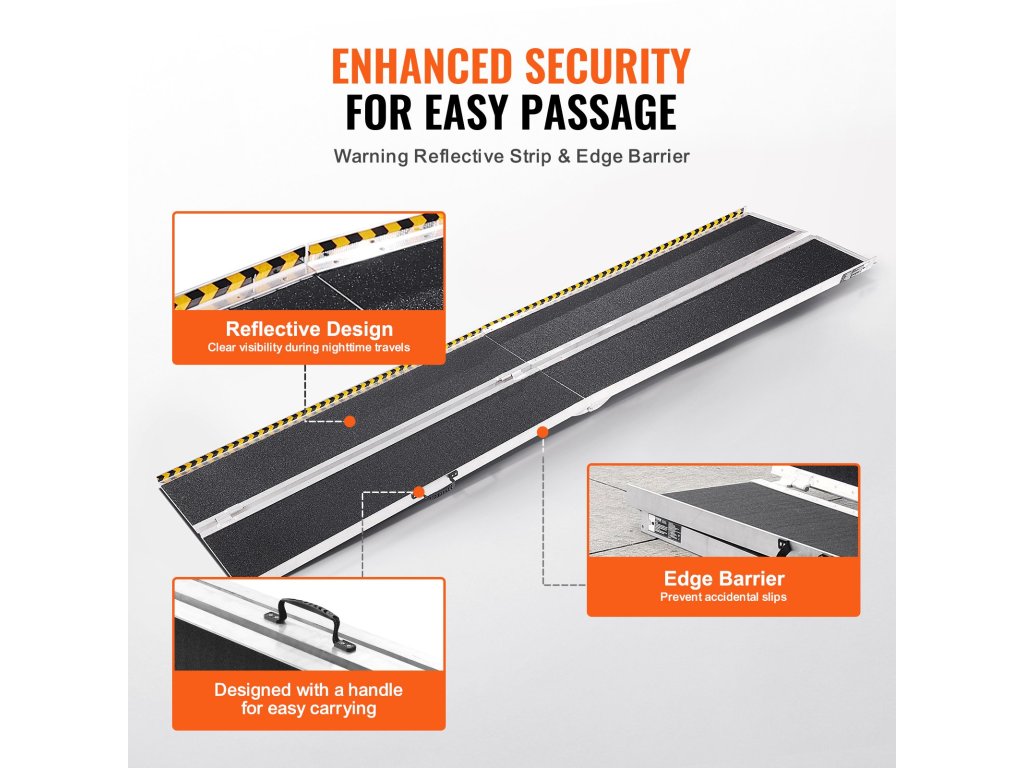 ENHANCED SECURITY
FOR EASY PASSAGE

Warning Reflective Strip & Edge Barrier

Reflective Design
Clear visibility during nighttime travels

Edge Barrier
Prevent accidental slips

Designed with a handle for easy carrying