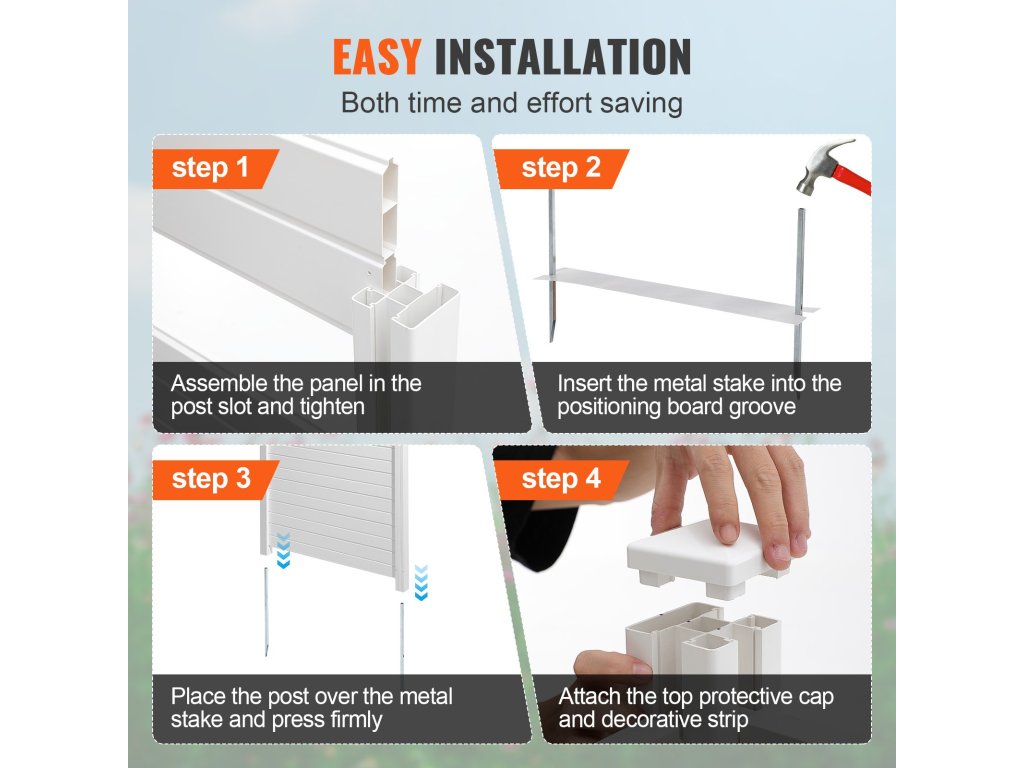 EASY INSTALLATION

Both time and effort saving

step 1

Assemble the panel in the post slot and tighten

step 2

Insert the metal stake into the positioning board groove

step 3

Place the post over the metal stake and press firmly

step 4

Attach the top protective cap and decorative strip