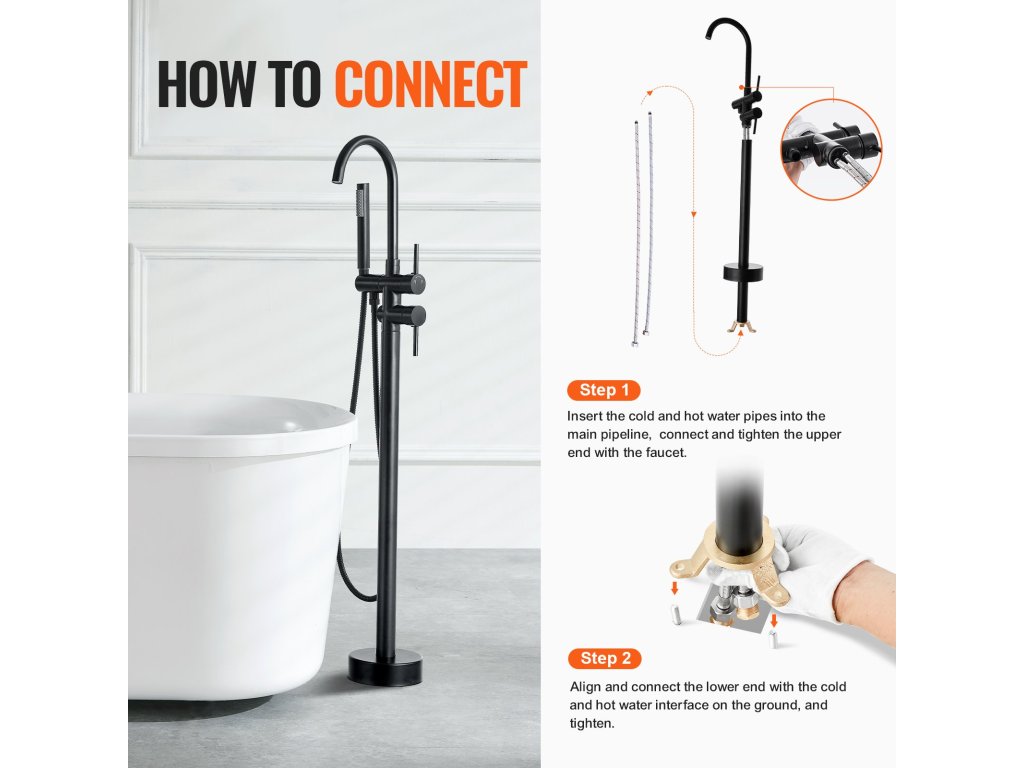 HOW TO CONNECT

Step 1

Insert the cold and hot water pipes into the main pipeline, connect and tighten the upper end with the faucet.

Step 2

Align and connect the lower end with the cold and hot water interface on the ground, and tighten.