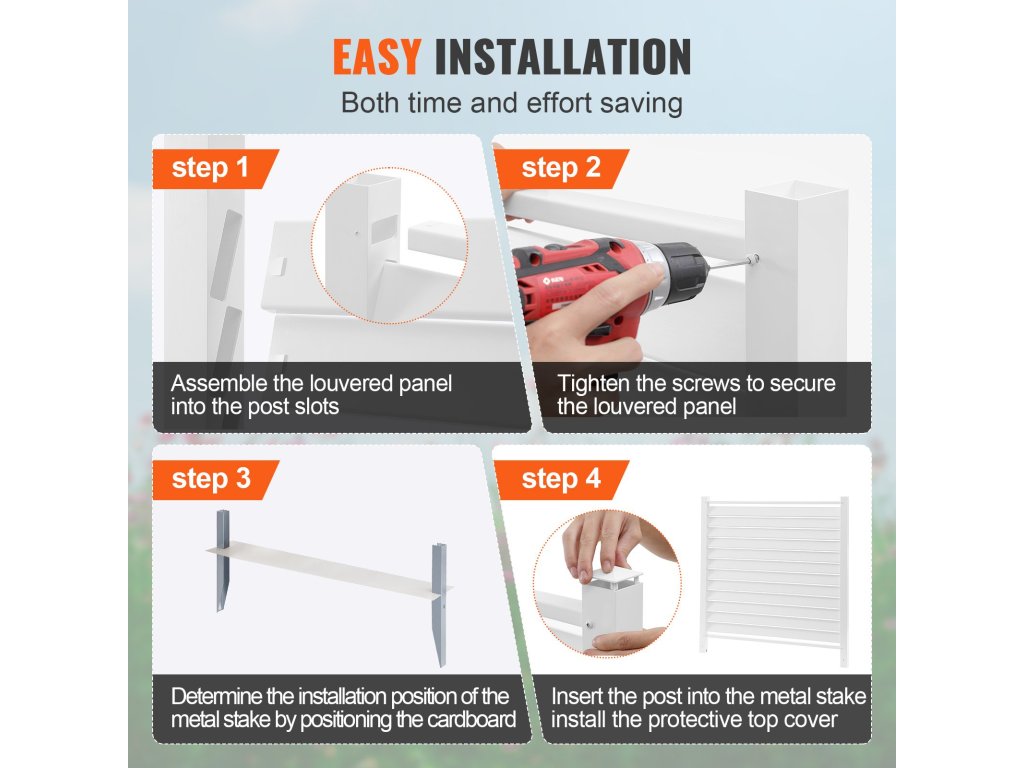 EASY INSTALLATION
Both time and effort saving

step 1

Assemble the louvered panel into the post slots

step 2

Tighten the screws to secure the louvered panel

step 3

Determine the installation position of the metal stake by positioning the cardboard

step 4

Insert the post into the metal stake install the protective top cover