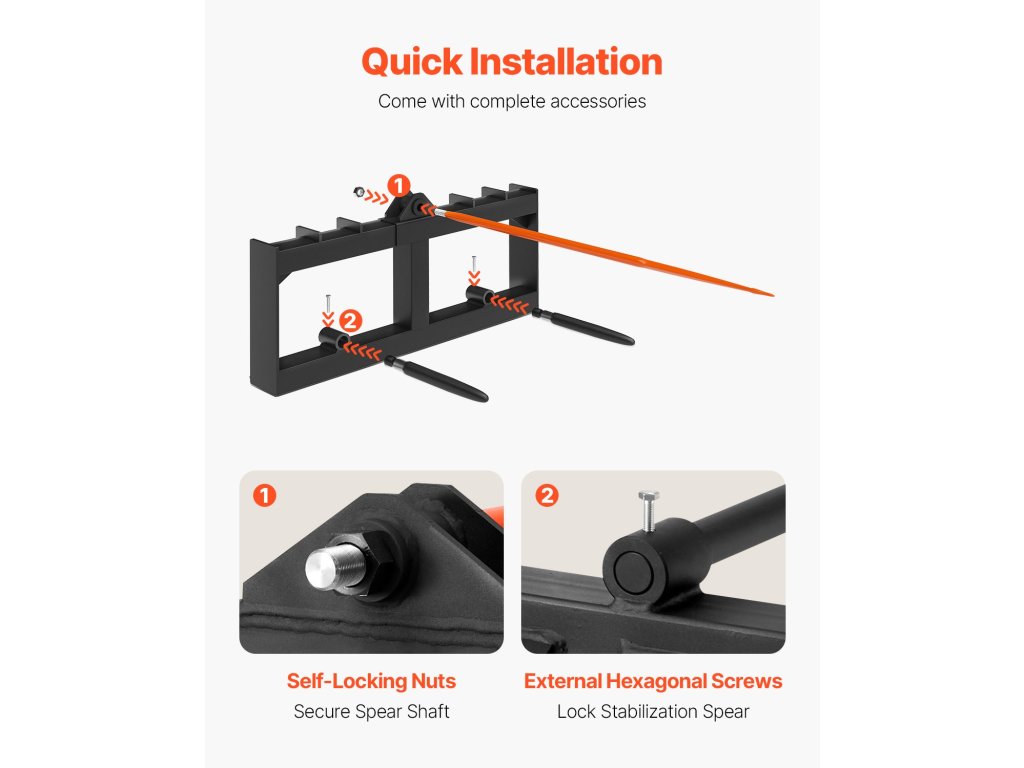 Quick Installation
Come with complete accessories

1

2

1

2

Self-Locking Nuts
Secure Spear Shaft

External Hexagonal Screws
Lock Stabilization Spear