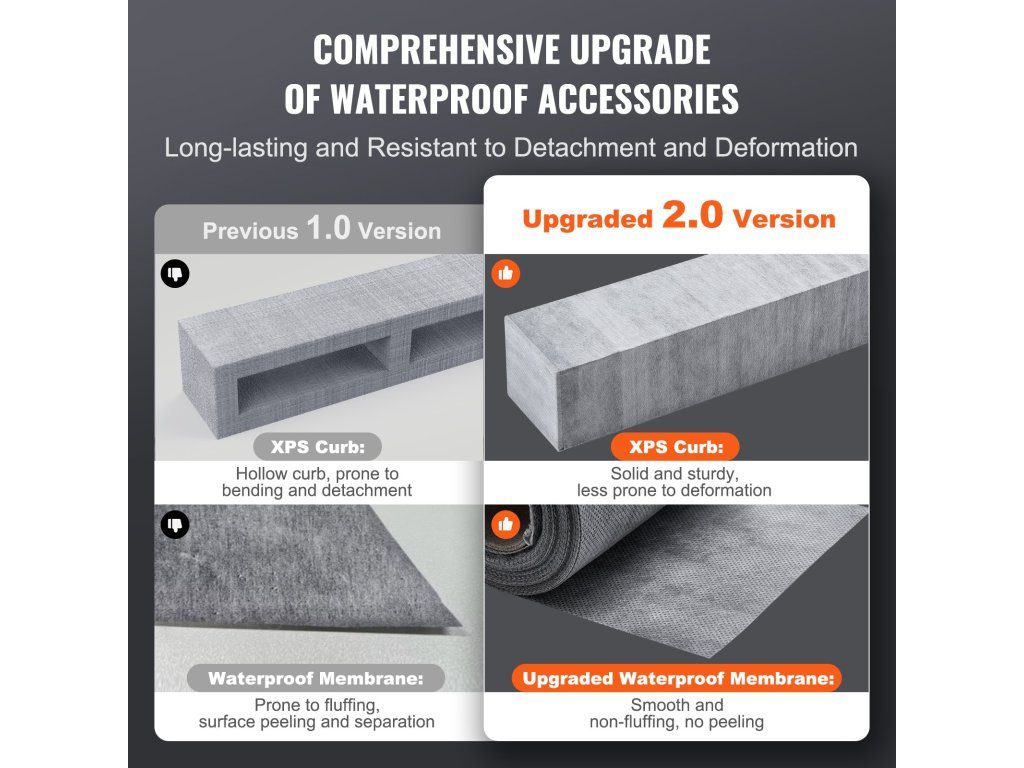 COMPREHENSIVE UPGRADE
OF WATERPROOF ACCESSORIES

Long-lasting and Resistant to Detachment and Deformation

Previous 1.0 Version

XPS Curb:

Hollow curb, prone to bending and detachment

Waterproof Membrane:

Prone to fluffing, surface peeling and separation

Upgraded 2.0 Version

XPS Curb:

Solid and sturdy, less prone to deformation

Upgraded Waterproof Membrane:

Smooth and non-fluffing, no peeling