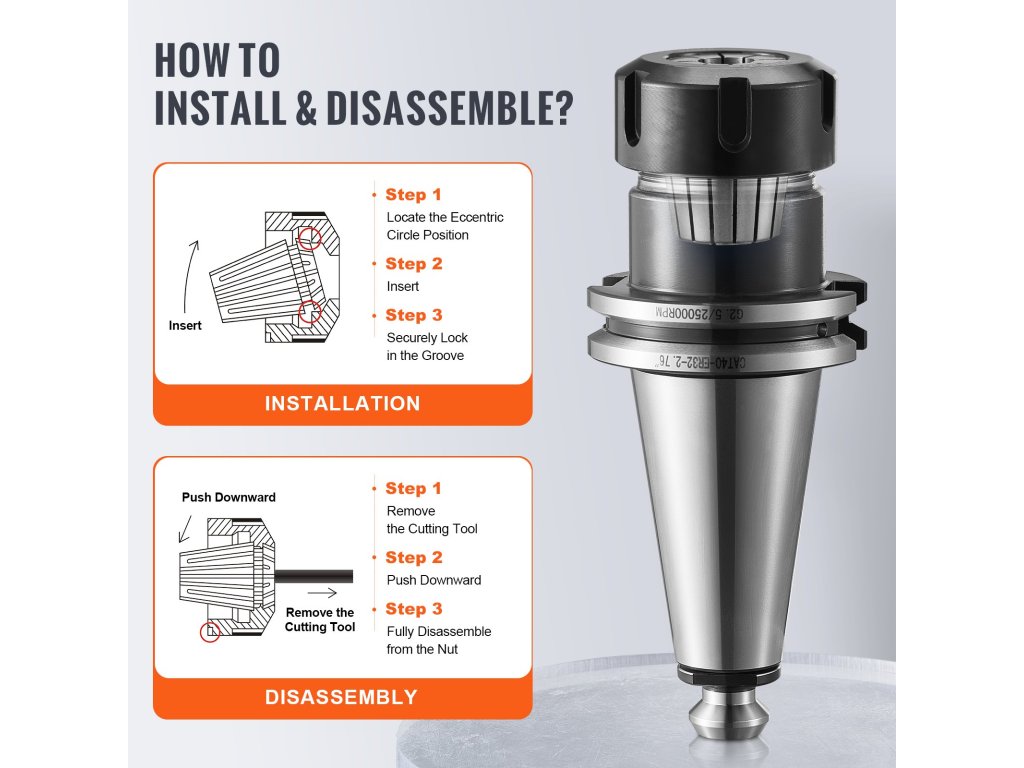 HOW TO INSTALL & DISASSEMBLE?

Insert

Step 1
Locate the Eccentric Circle Position

Step 2
Insert

Step 3
Securely Lock in the Groove

INSTALLATION

Push Downward

Remove the Cutting Tool

Step 1
Remove the Cutting Tool

Step 2
Push Downward

Step 3
Fully Disassemble from the Nut

DISASSEMBLY

G2.5/25000RPM
CAT40-ER32-2.76"