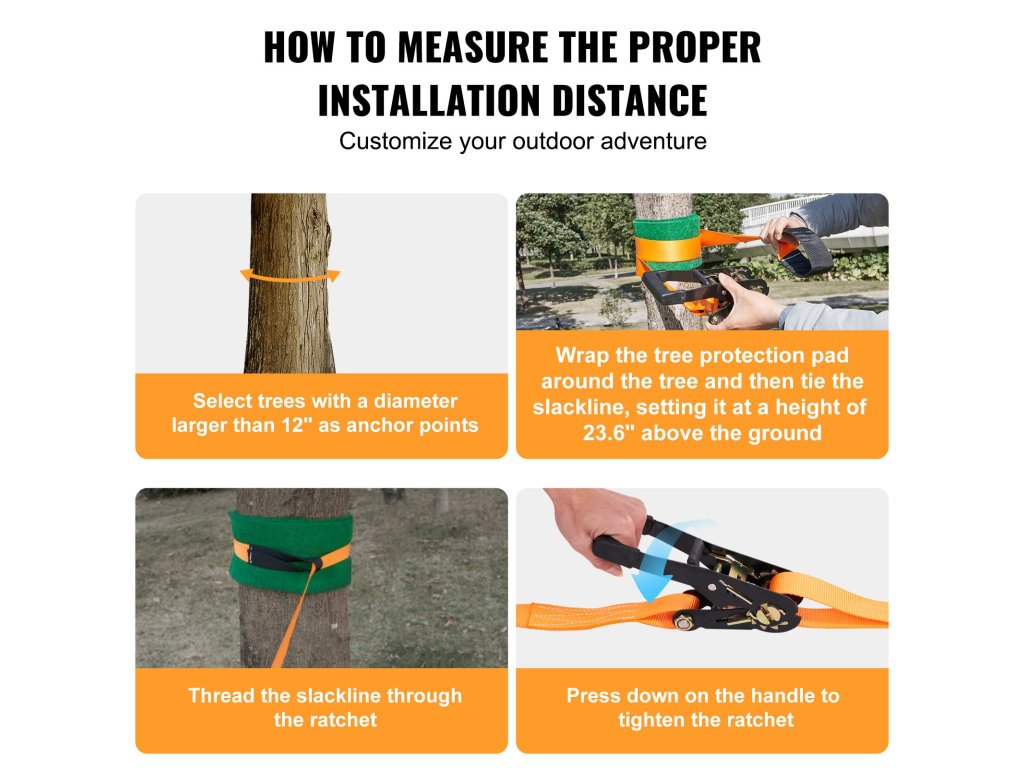 HOW TO MEASURE THE PROPER INSTALLATION DISTANCE

Customize your outdoor adventure

Select trees with a diameter larger than 12" as anchor points

Wrap the tree protection pad around the tree and then tie the slackline, setting it at a height of 23.6" above the ground

Thread the slackline through the ratchet

Press down on the handle to tighten the ratchet