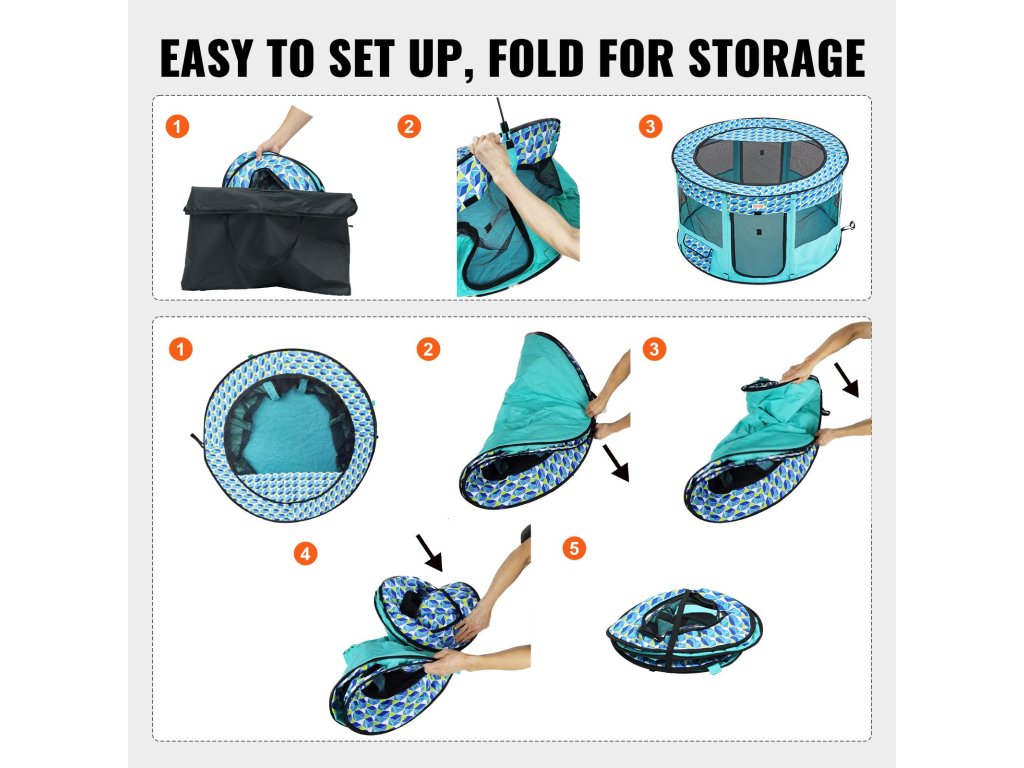 EASY TO SET UP, FOLD FOR STORAGE

1

2

3

1

2

3

4

5