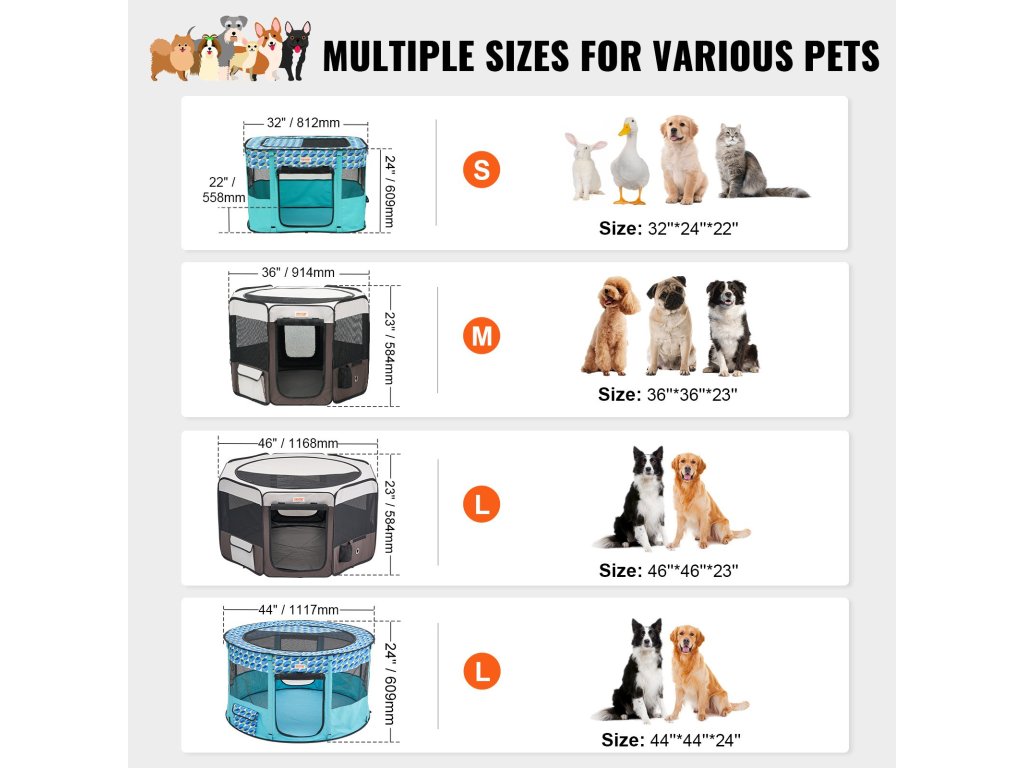 MULTIPLE SIZES FOR VARIOUS PETS

32" / 812mm
22" / 558mm
24" / 609mm
S
Size: 32''*24''*22''

36" / 914mm
23" / 584mm
M
Size: 36''*36''*23''

46" / 1168mm
23" / 584mm
L
Size: 46''*46''*23''

44" / 1117mm
24" / 609mm
L
Size: 44''*44''*24''