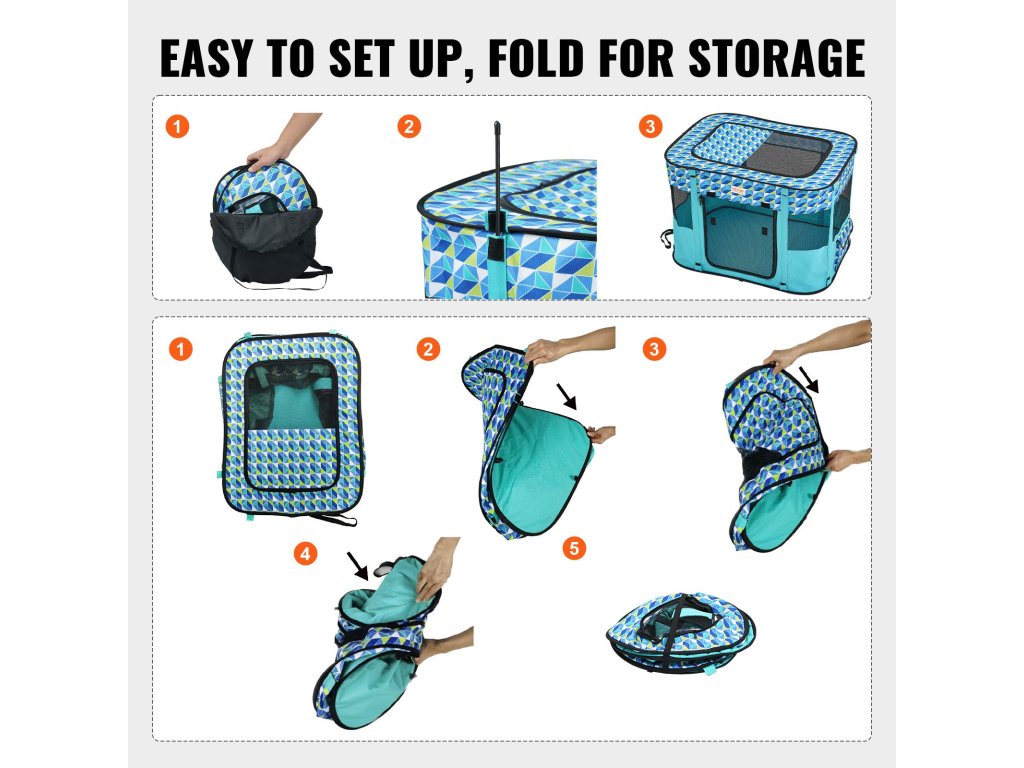 EASY TO SET UP, FOLD FOR STORAGE

1

2

3

1

2

3

4

5