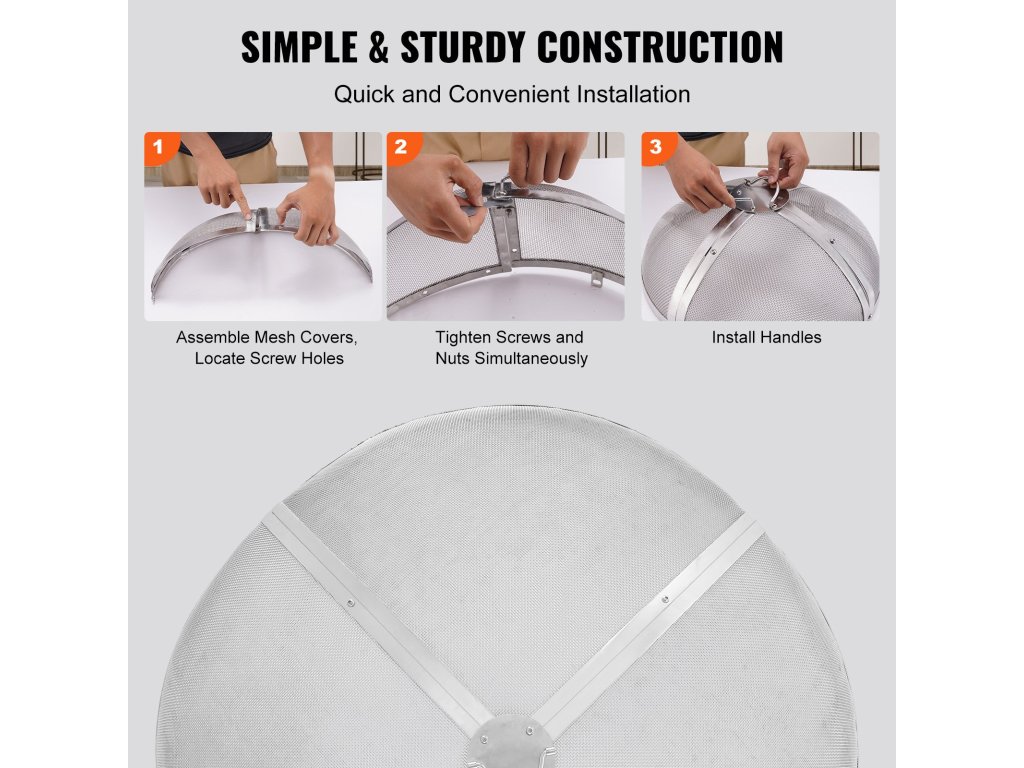 SIMPLE & STURDY CONSTRUCTION

Quick and Convenient Installation

1

Assemble Mesh Covers, Locate Screw Holes

2

Tighten Screws and Nuts Simultaneously

3

Install Handles